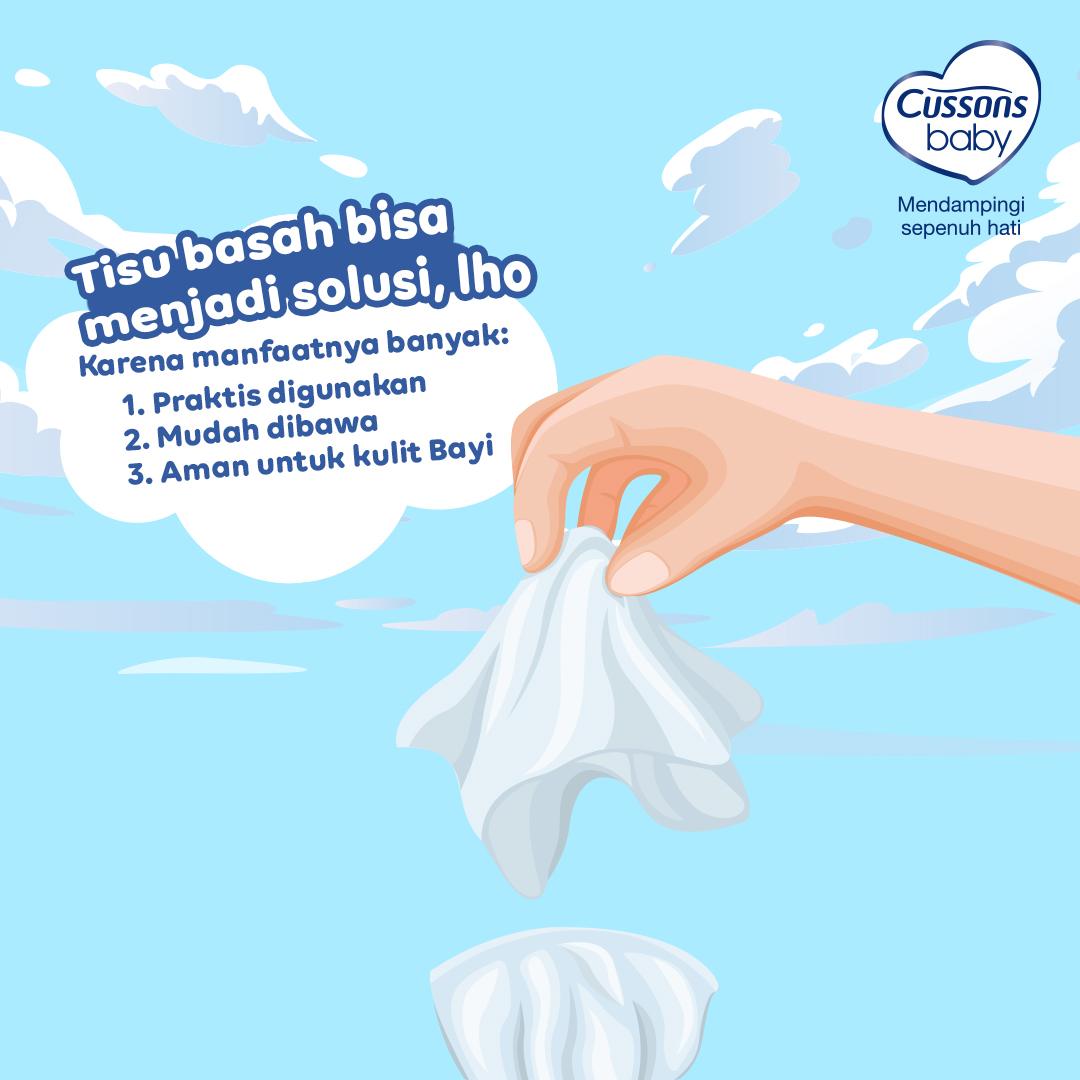 Cussons baby

Mendampingi sepenuh hati

Tisu basah bisa menjadi solusi, lho

Karena manfaatnya banyak:
1. Praktis digunakan
2. Mudah dibawa
3. Aman untuk kulit Bayi