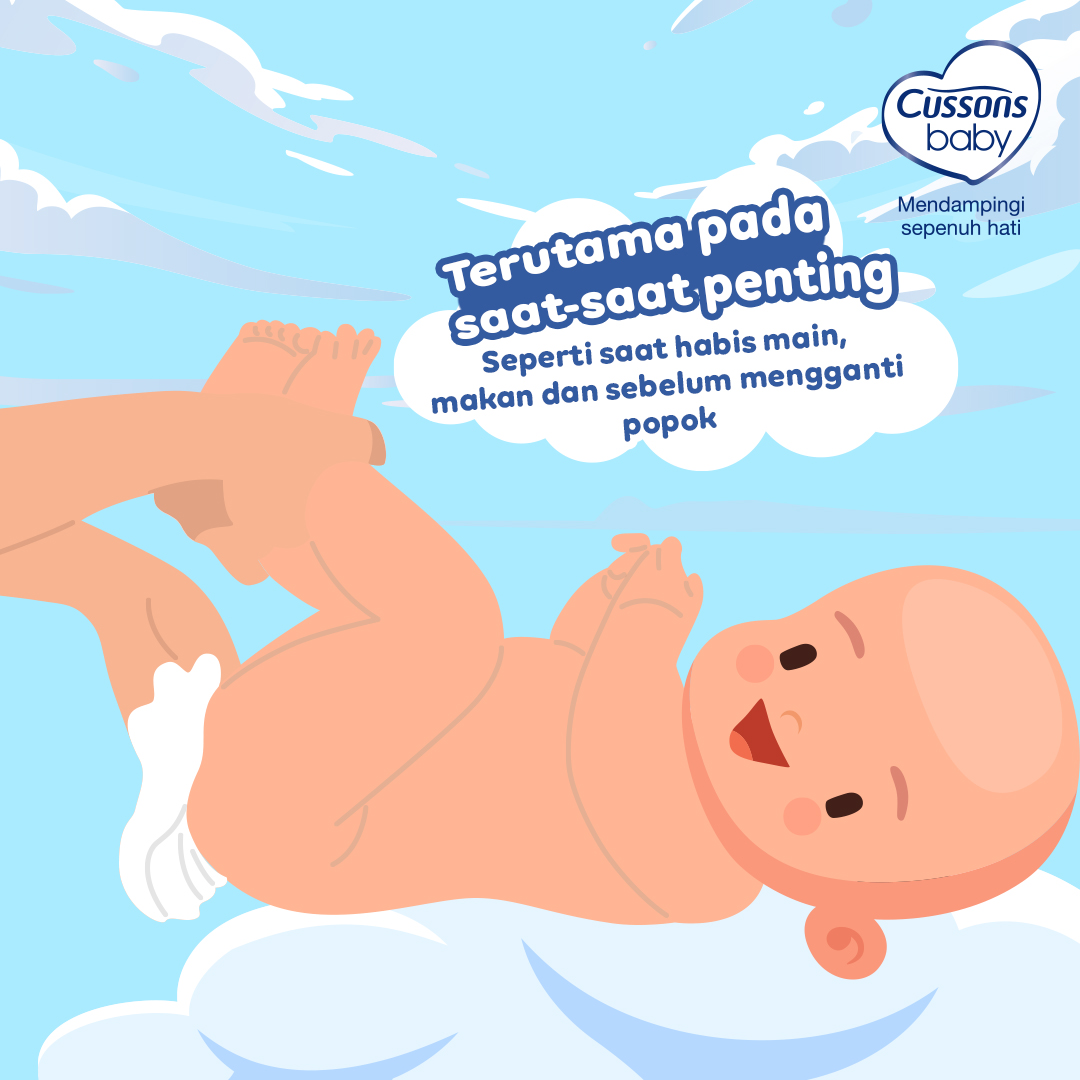 Cussons baby

Mendampingi sepenuh hati

Terutama pada saat-saat penting

Seperti saat habis main, makan dan sebelum mengganti popok