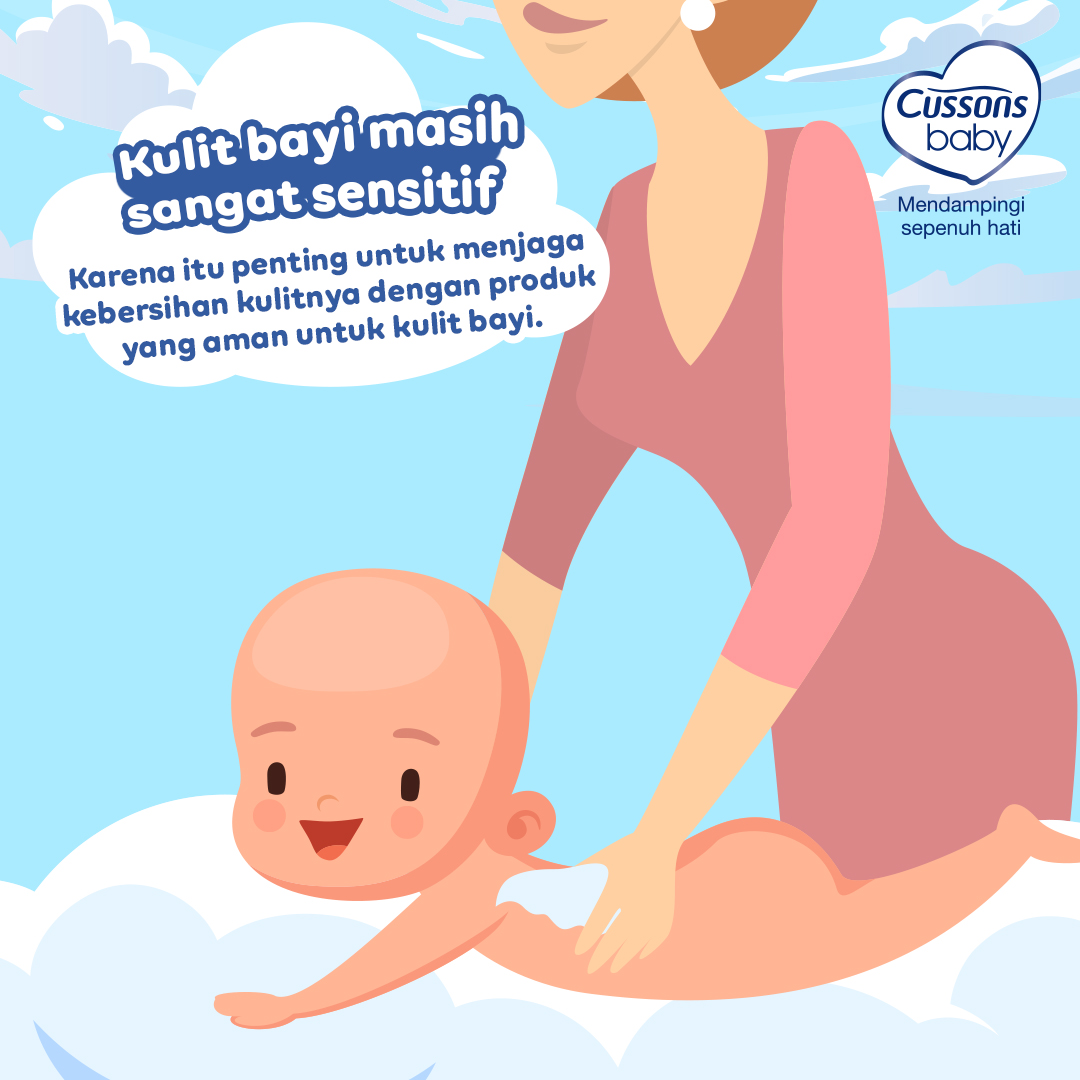 Kulit bayi masih sangat sensitif

Karena itu penting untuk menjaga kebersihan kulitnya dengan produk yang aman untuk kulit bayi.

Cussons baby
Mendampingi sepenuh hati