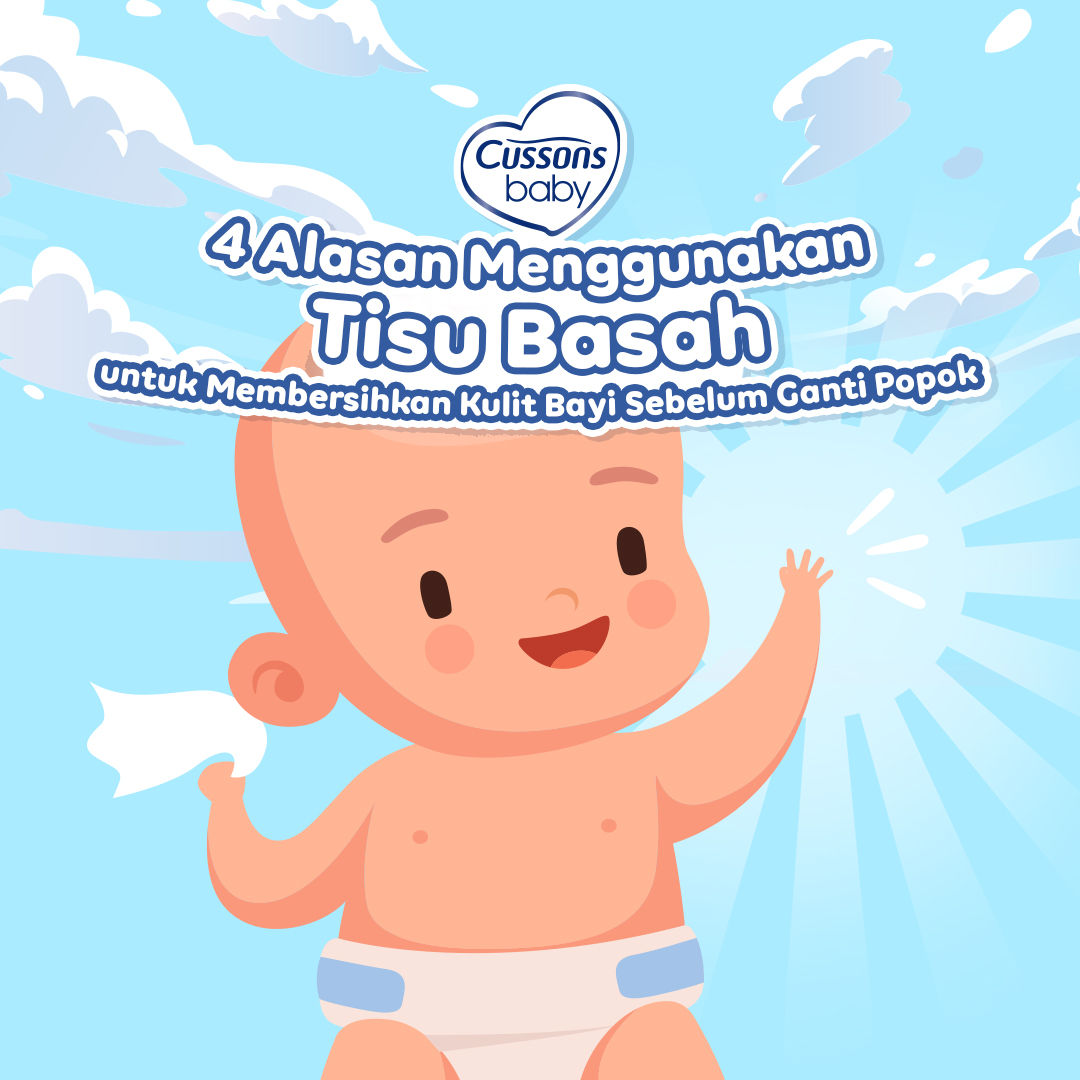 Cussons baby

4 Alasan Menggunakan Tisu Basah untuk Membersihkan Kulit Bayi Sebelum Ganti Popok