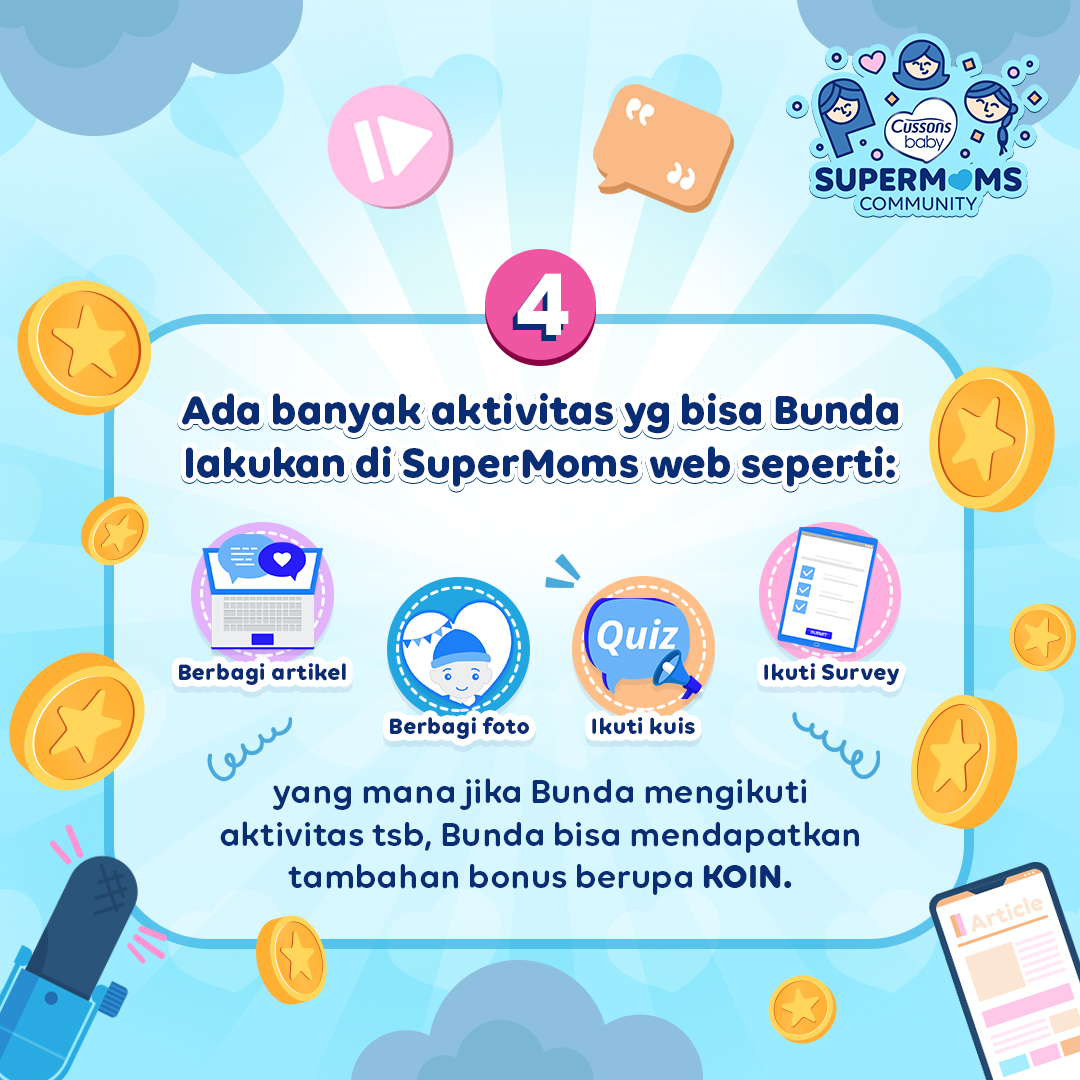 Cussons baby
SUPERMOMS COMMUNITY

4

Ada banyak aktivitas yg bisa Bunda lakukan di SuperMoms web seperti:

Berbagi artikel

Berbagi foto

Quiz

Ikuti kuis

SUBMIT

Ikuti Survey

yang mana jika Bunda mengikuti aktivitas tsb, Bunda bisa mendapatkan tambahan bonus berupa KOIN.

Article