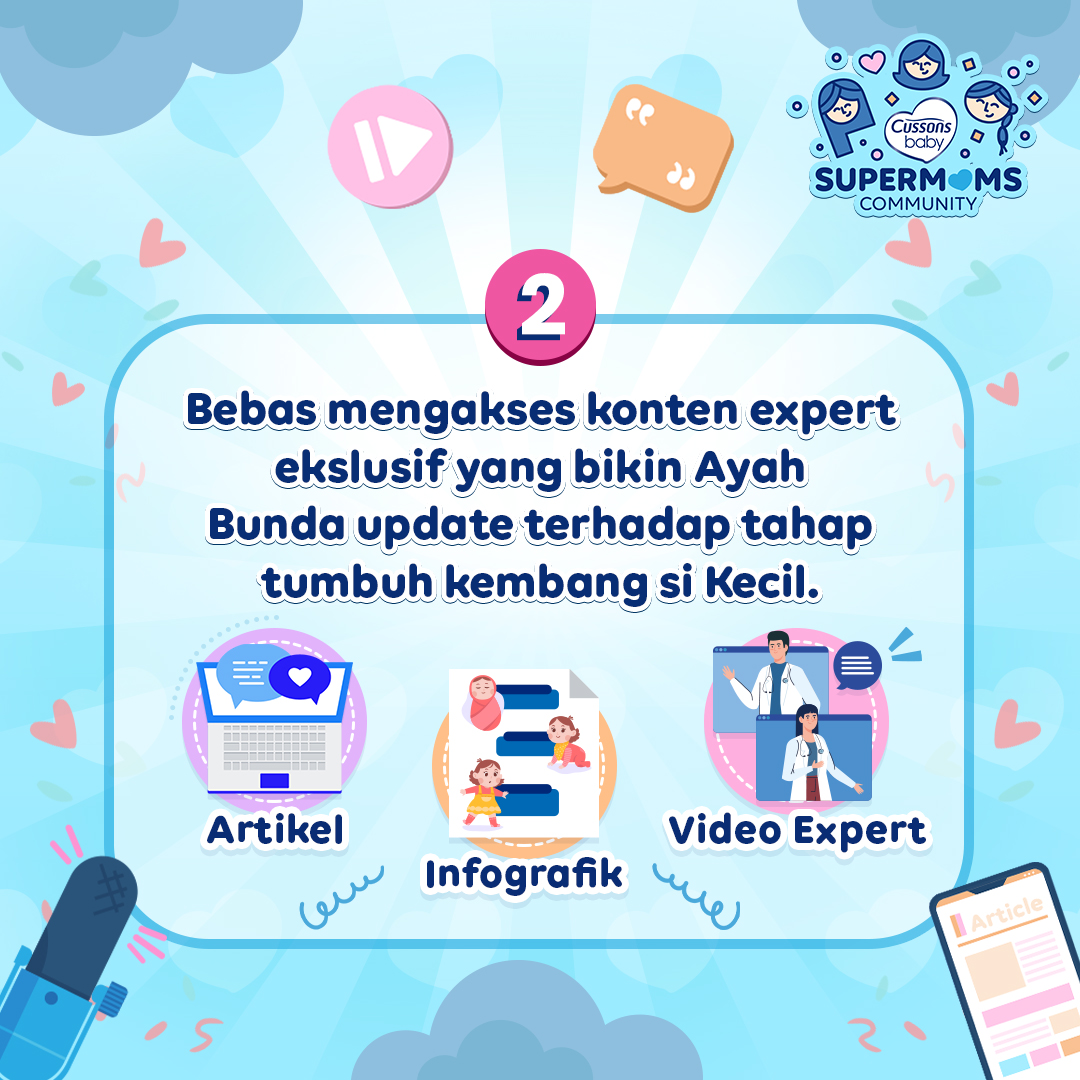 Cussons baby
SUPERMOMS
COMMUNITY

2

Bebas mengakses konten expert ekslusif yang bikin Ayah Bunda update terhadap tahap tumbuh kembang si Kecil.

Artikel

Infografik

Video Expert

Article