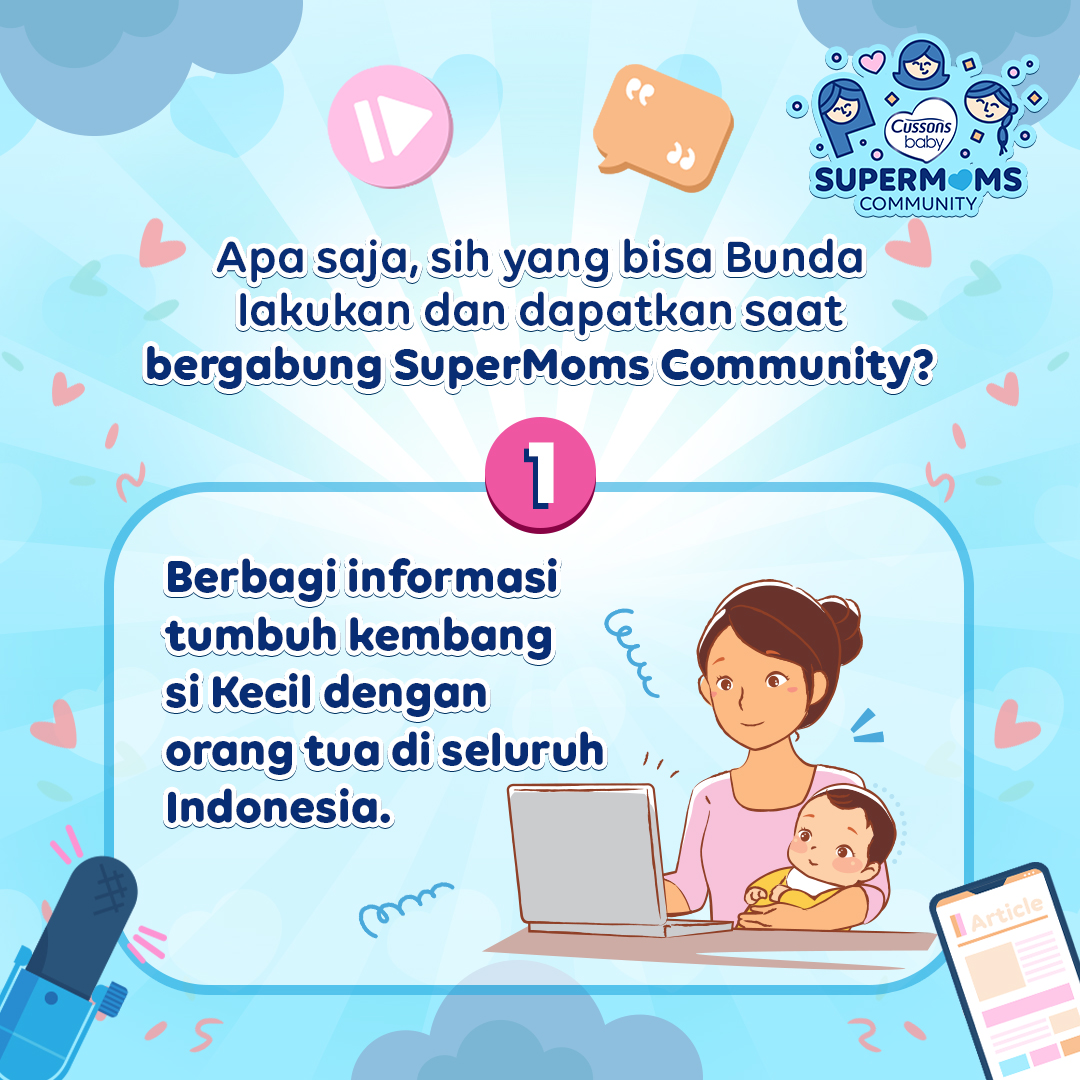 Cussons baby
SUPERMOMS
COMMUNITY

Apa saja, sih yang bisa Bunda lakukan dan dapatkan saat bergabung SuperMoms Community?

1

Berbagi informasi tumbuh kembang si Kecil dengan orang tua di seluruh Indonesia.

Article