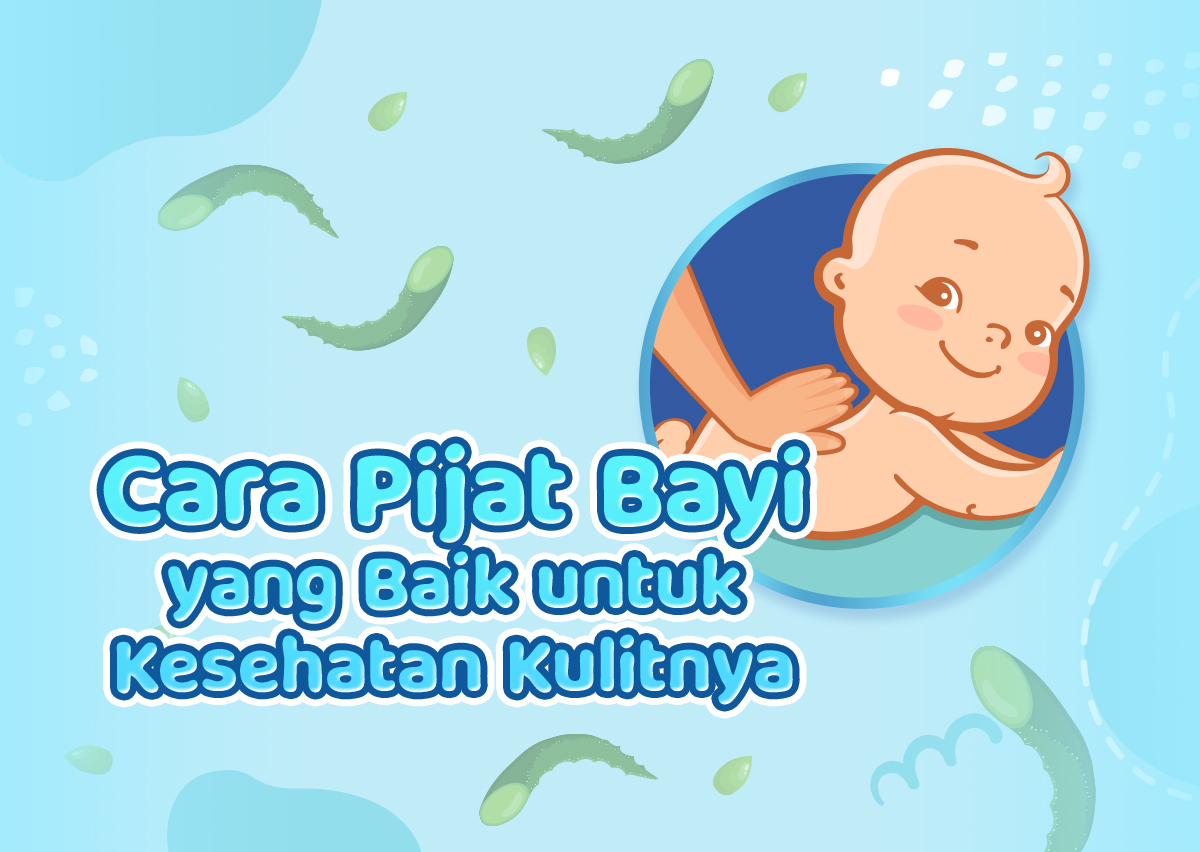 Cara Pijat Bayi yang Baik untuk Kesehatan Kulitnya