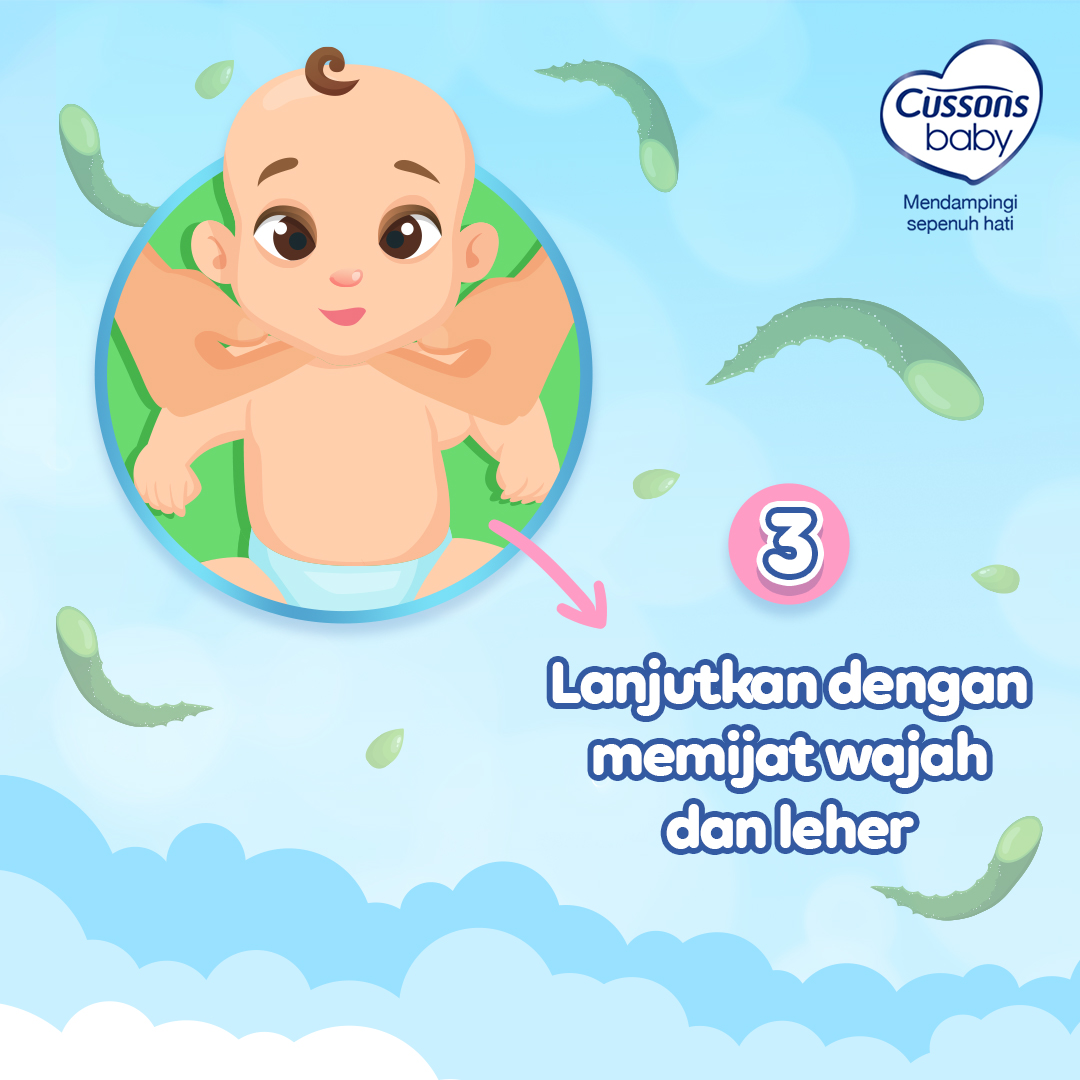 Cussons baby
Mendampingi sepenuh hati

3

Lanjutkan dengan memijat wajah dan leher