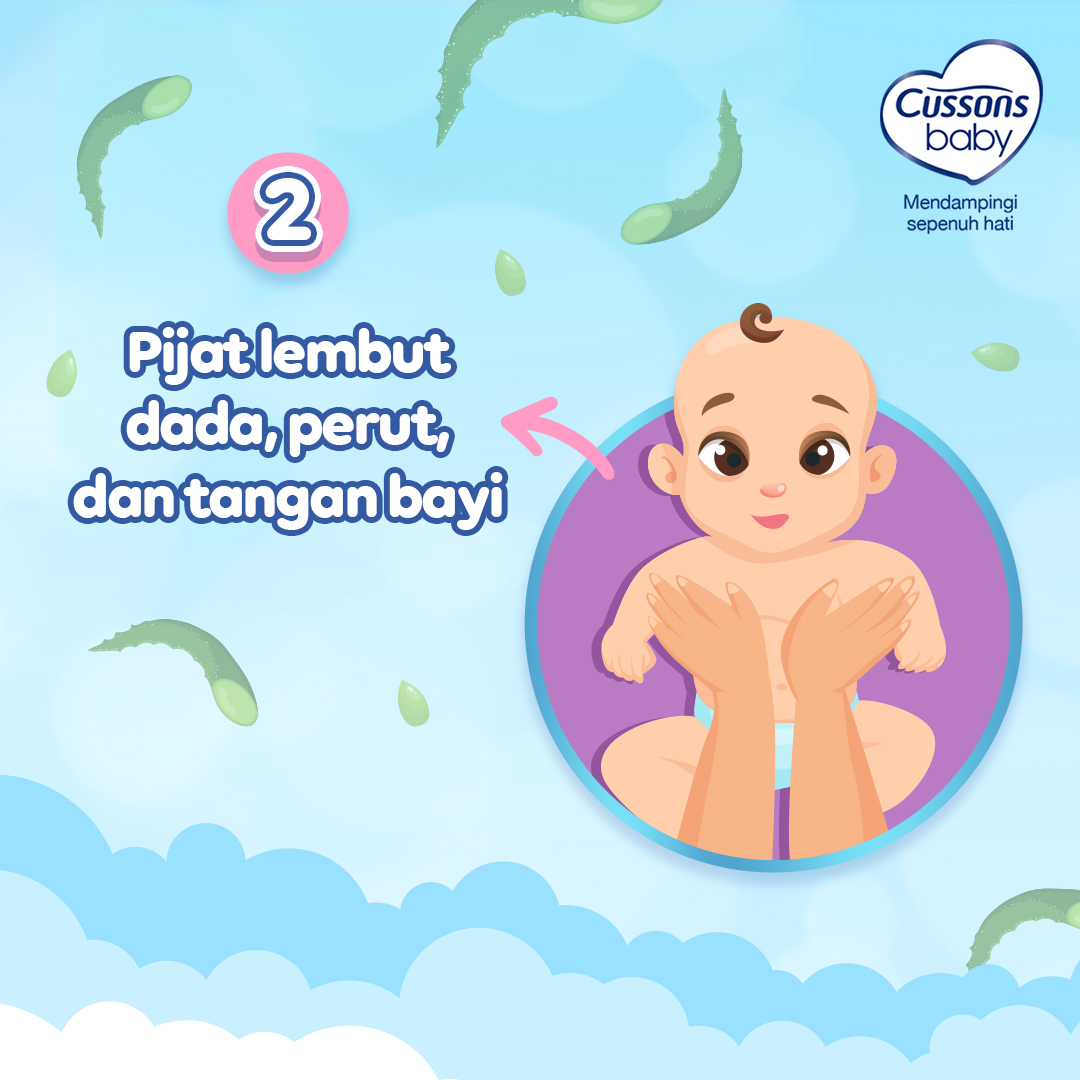 Cussons baby

Mendampingi sepenuh hati

2

Pijat lembut dada, perut, dan tangan bayi