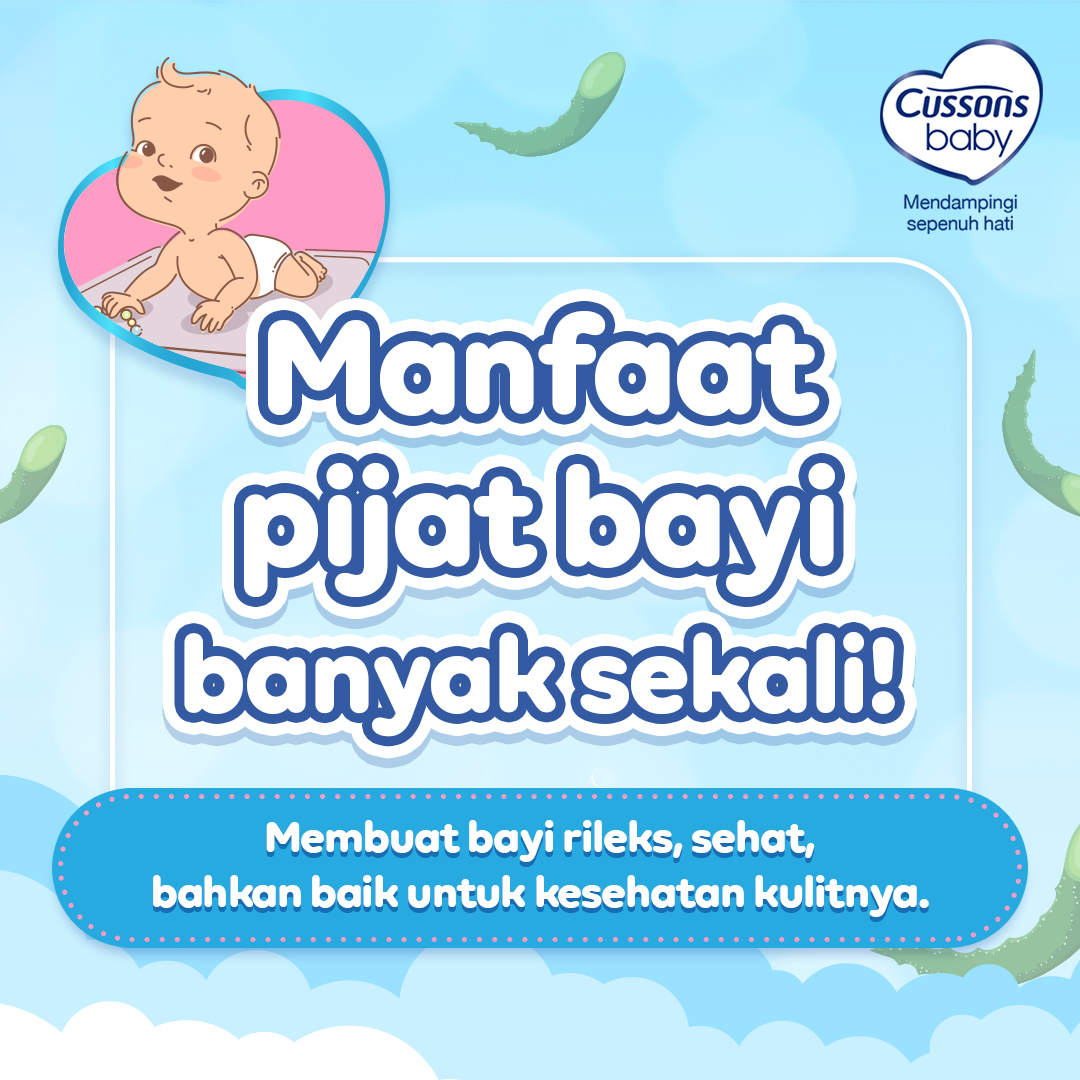 Cussons baby

Mendampingi sepenuh hati

Manfaat pijat bayi banyak sekali!

Membuat bayi rileks, sehat, bahkan baik untuk kesehatan kulitnya.