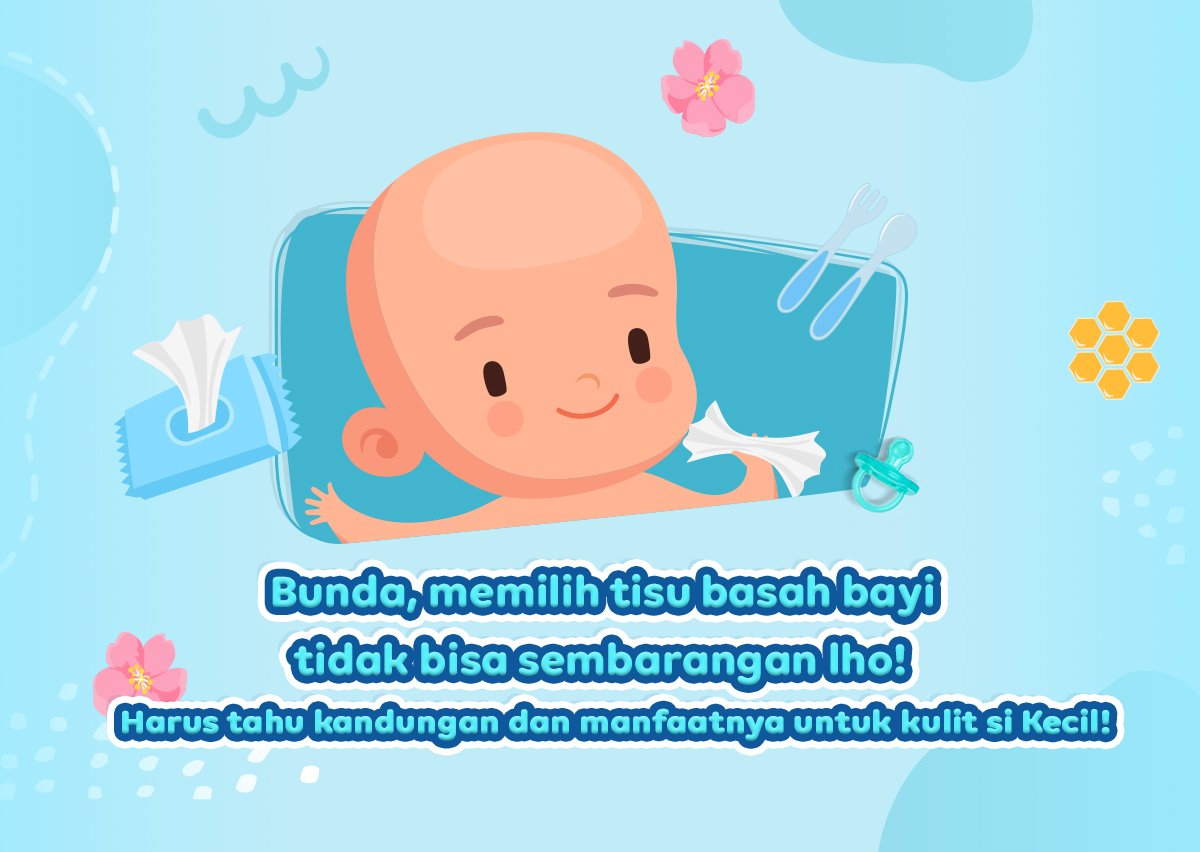 Bunda, memilih tisu basah bayi tidak bisa sembarangan lho!

Harus tahu kandungan dan manfaatnya untuk kulit si Kecil!