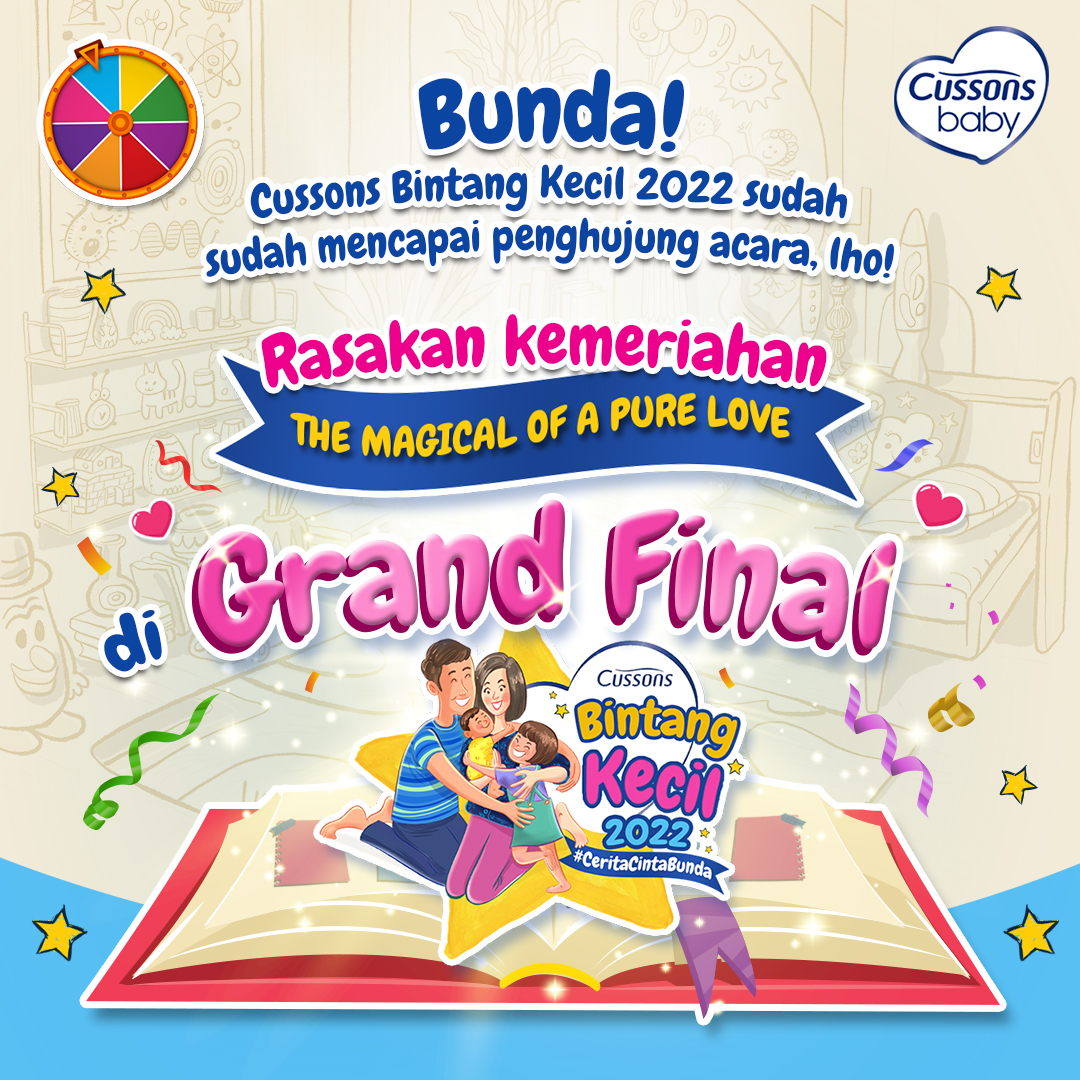 Cussons baby

Bunda!
Cussons Bintang Kecil 2022 sudah sudah mencapai penghujung acara, lho!

Rasakan kemeriahan
THE MAGICAL OF A PURE LOVE

di Grand Final

Cussons
Bintang Kecil
2022
#CeritaCintaBunda