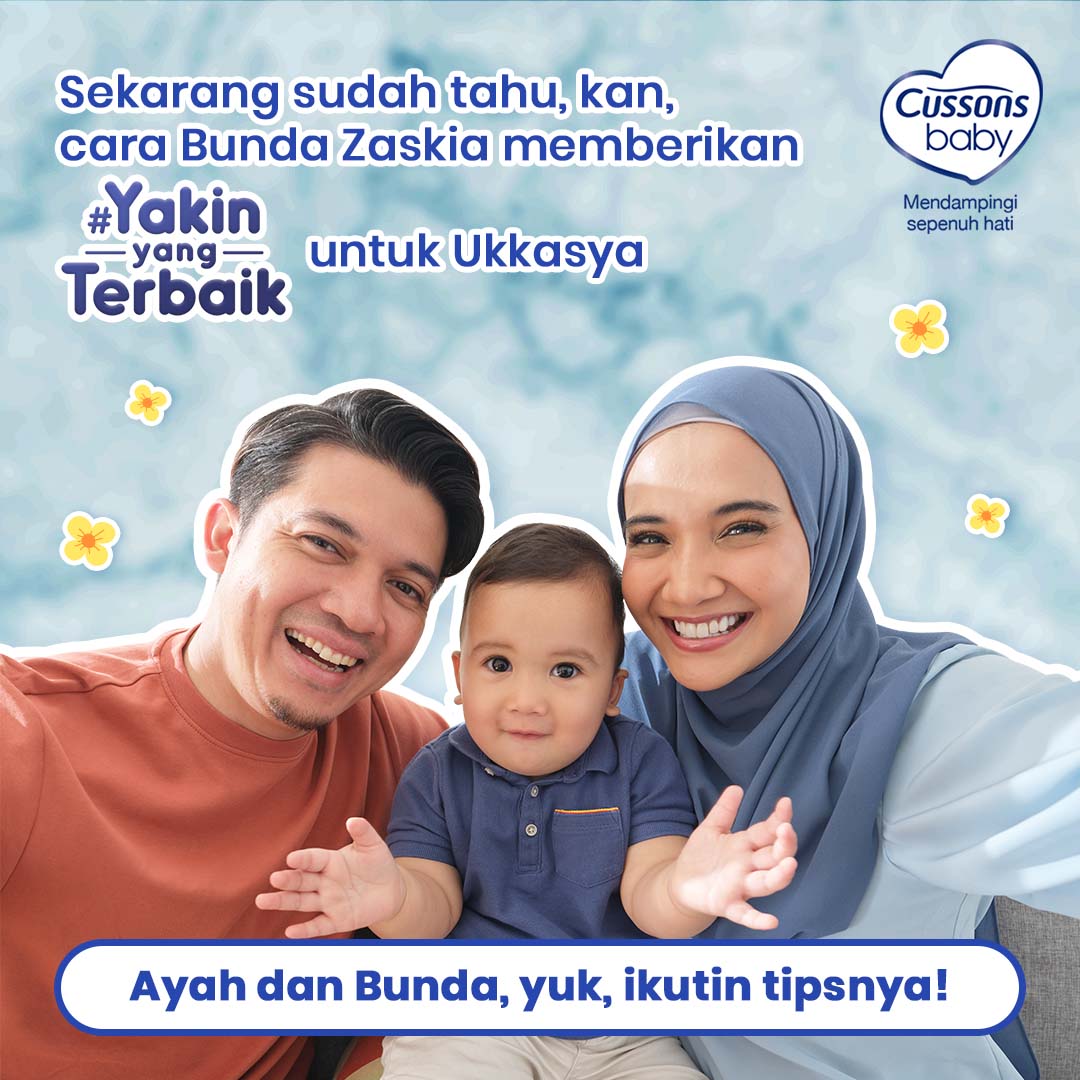 Sekarang sudah tahu, kan, cara Bunda Zaskia memberikan #Yakin yang Terbaik untuk Ukkasya

Cussons baby
Mendampingi sepenuh hati

Ayah dan Bunda, yuk, ikutin tipsnya!