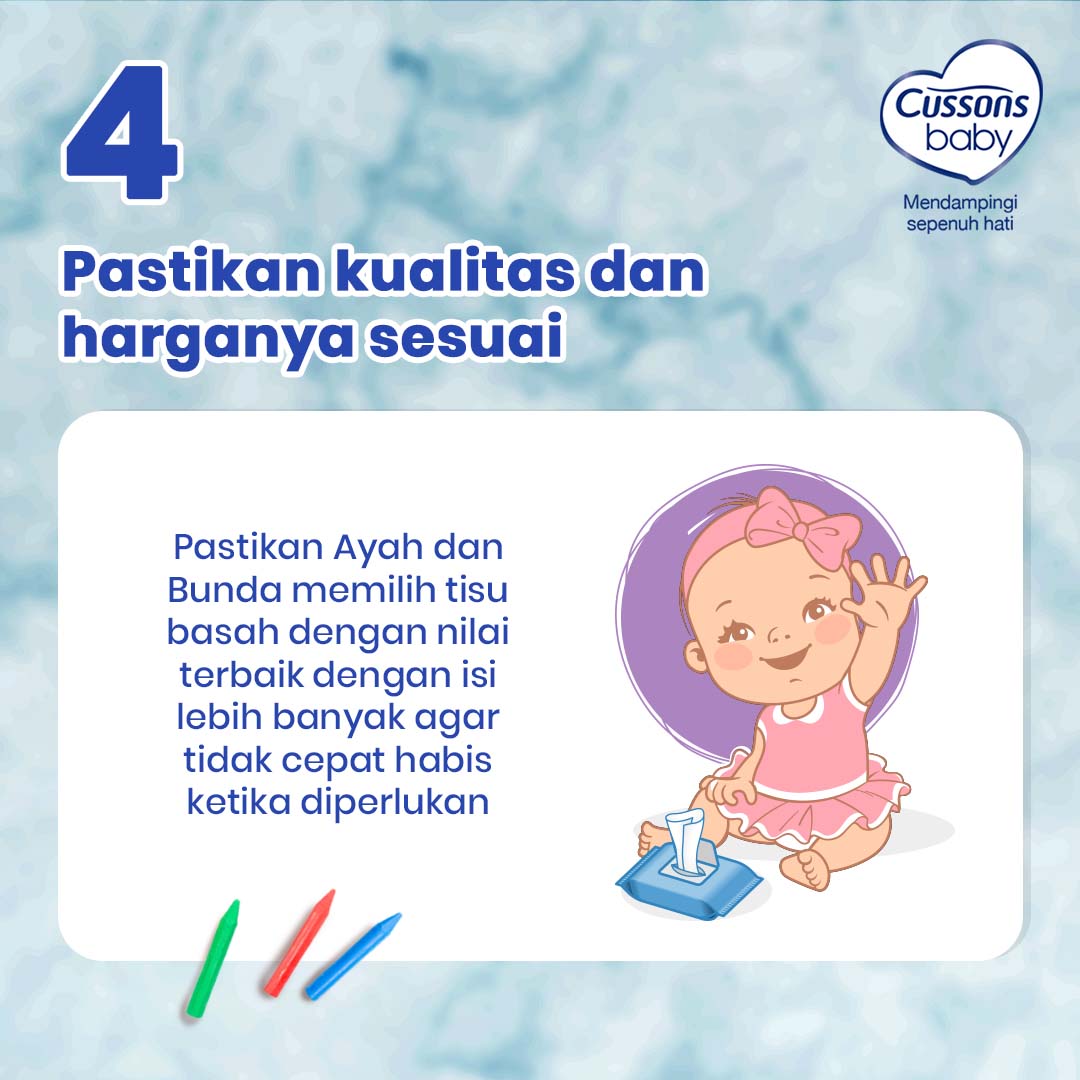 4

Cussons baby

Mendampingi sepenuh hati

Pastikan kualitas dan harganya sesuai

Pastikan Ayah dan Bunda memilih tisu basah dengan nilai terbaik dengan isi lebih banyak agar tidak cepat habis ketika diperlukan