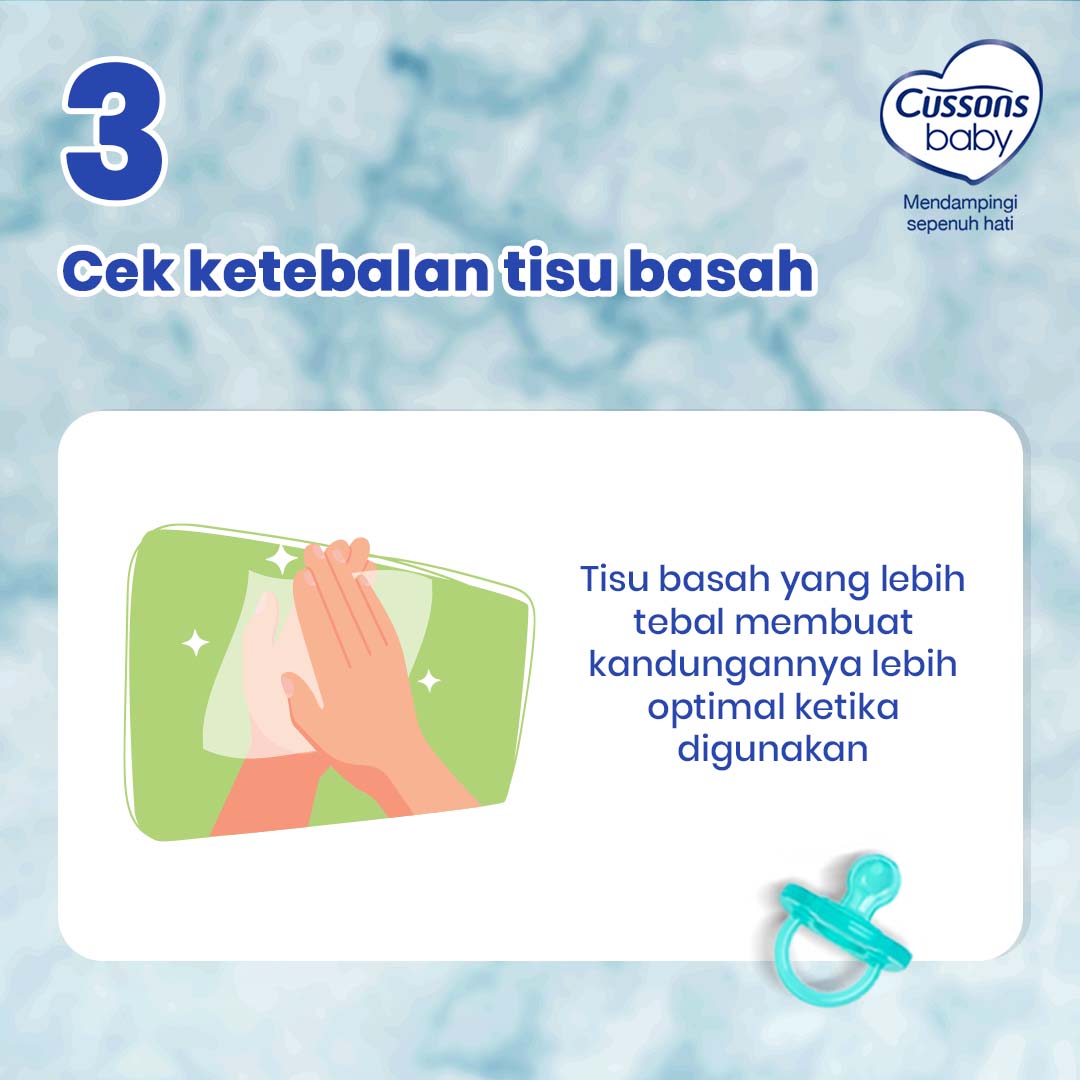 3

Cussons baby

Mendampingi sepenuh hati

Cek ketebalan tisu basah

Tisu basah yang lebih tebal membuat kandungannya lebih optimal ketika digunakan