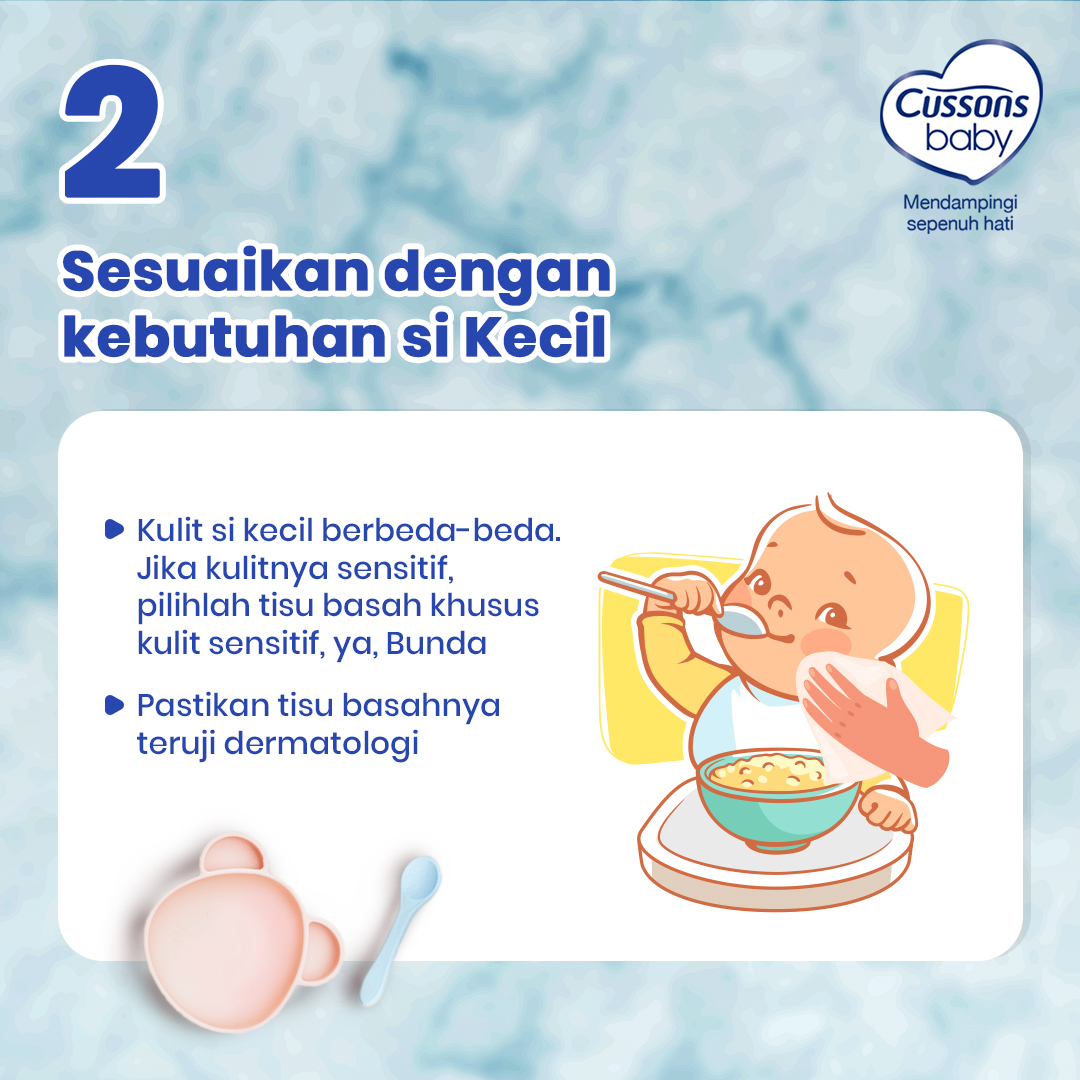 2

Cussons baby

Mendampingi sepenuh hati

Sesuaikan dengan kebutuhan si Kecil

Kulit si kecil berbeda-beda. Jika kulitnya sensitif, pilihlah tisu basah khusus kulit sensitif, ya, Bunda

Pastikan tisu basahnya teruji dermatologi