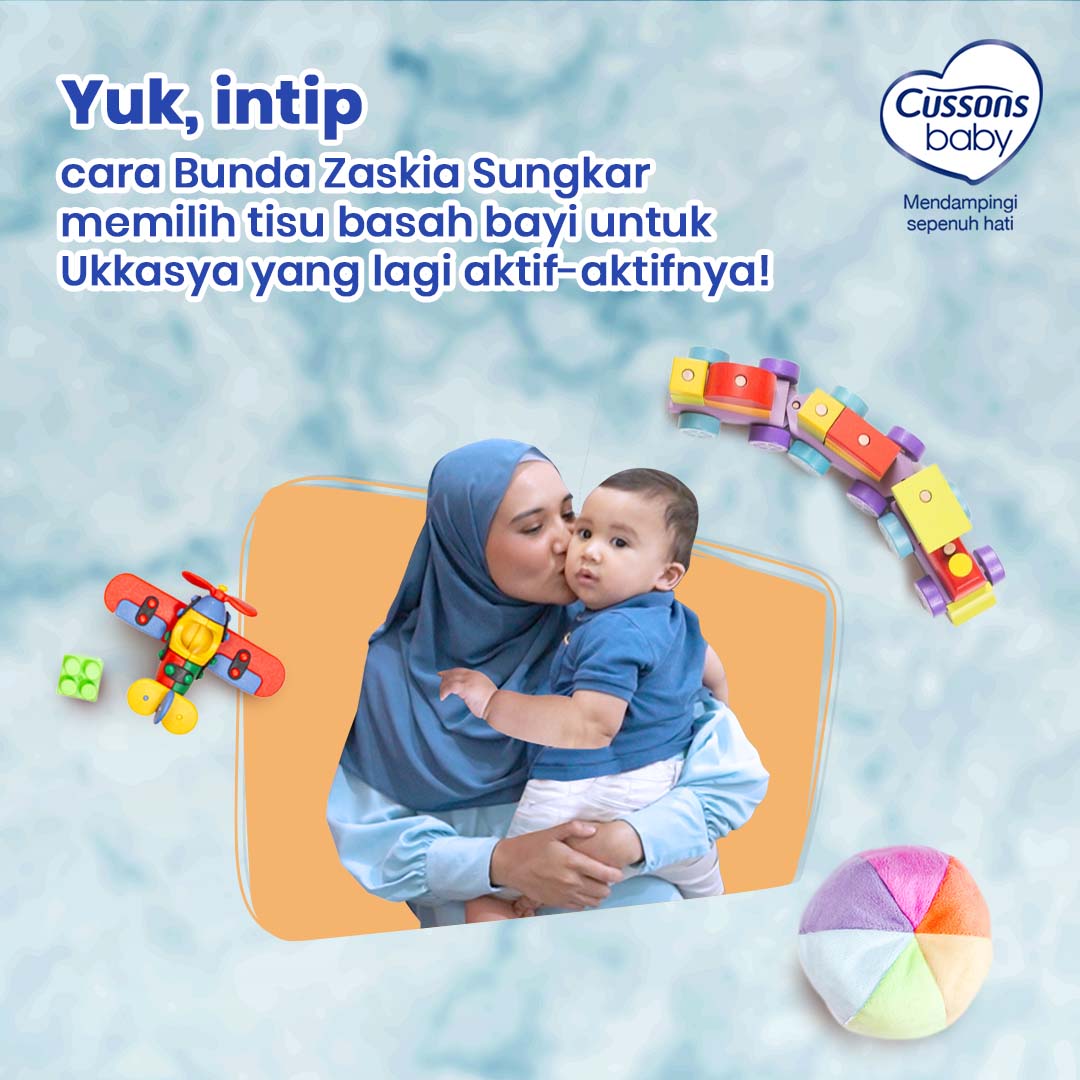 Yuk, intip
cara Bunda Zaskia Sungkar memilih tisu basah bayi untuk Ukkasya yang lagi aktif-aktifnya!

Cussons baby
Mendampingi sepenuh hati