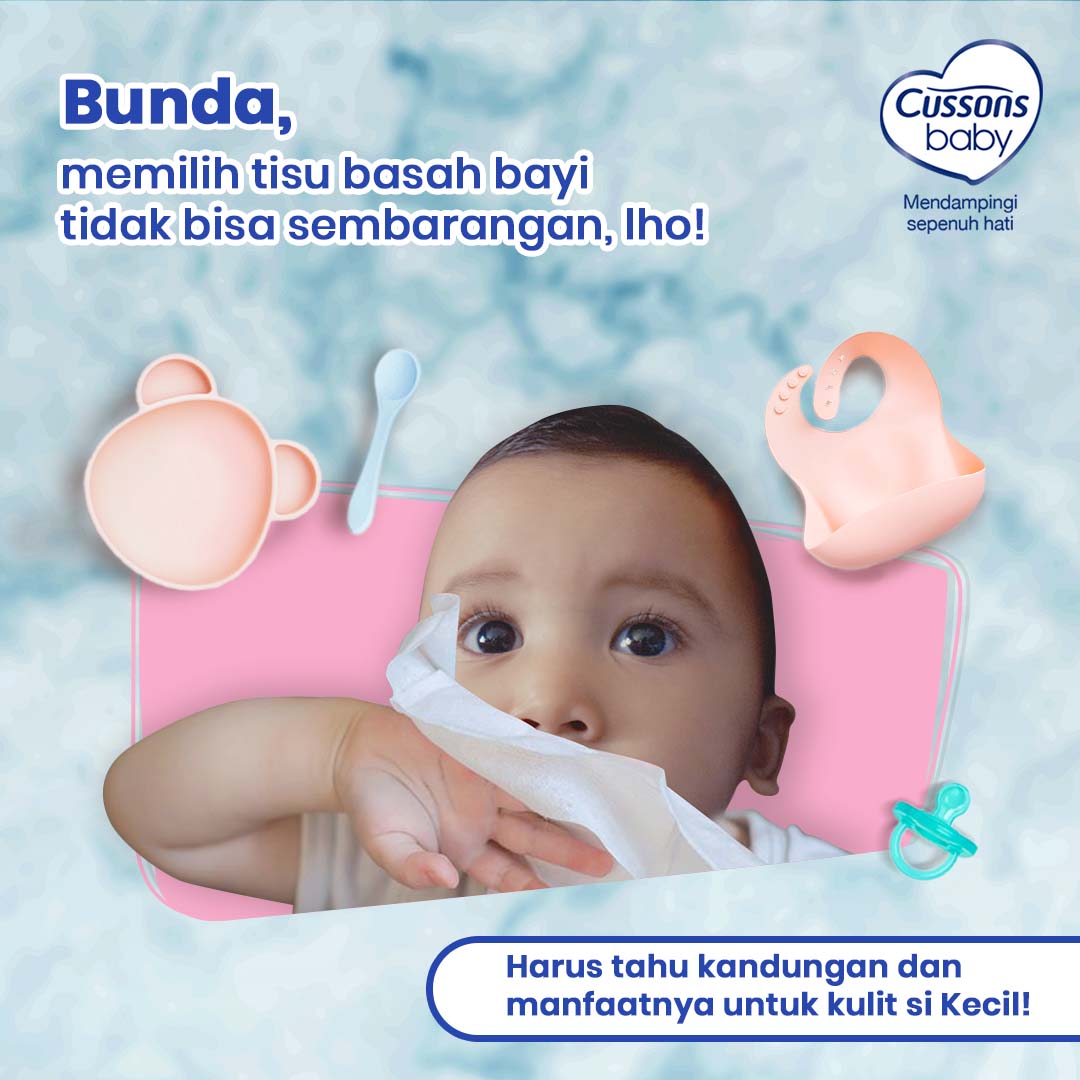 Bunda,
memilih tisu basah bayi tidak bisa sembarangan, lho!

Cussons baby
Mendampingi sepenuh hati

Harus tahu kandungan dan manfaatnya untuk kulit si Kecil!