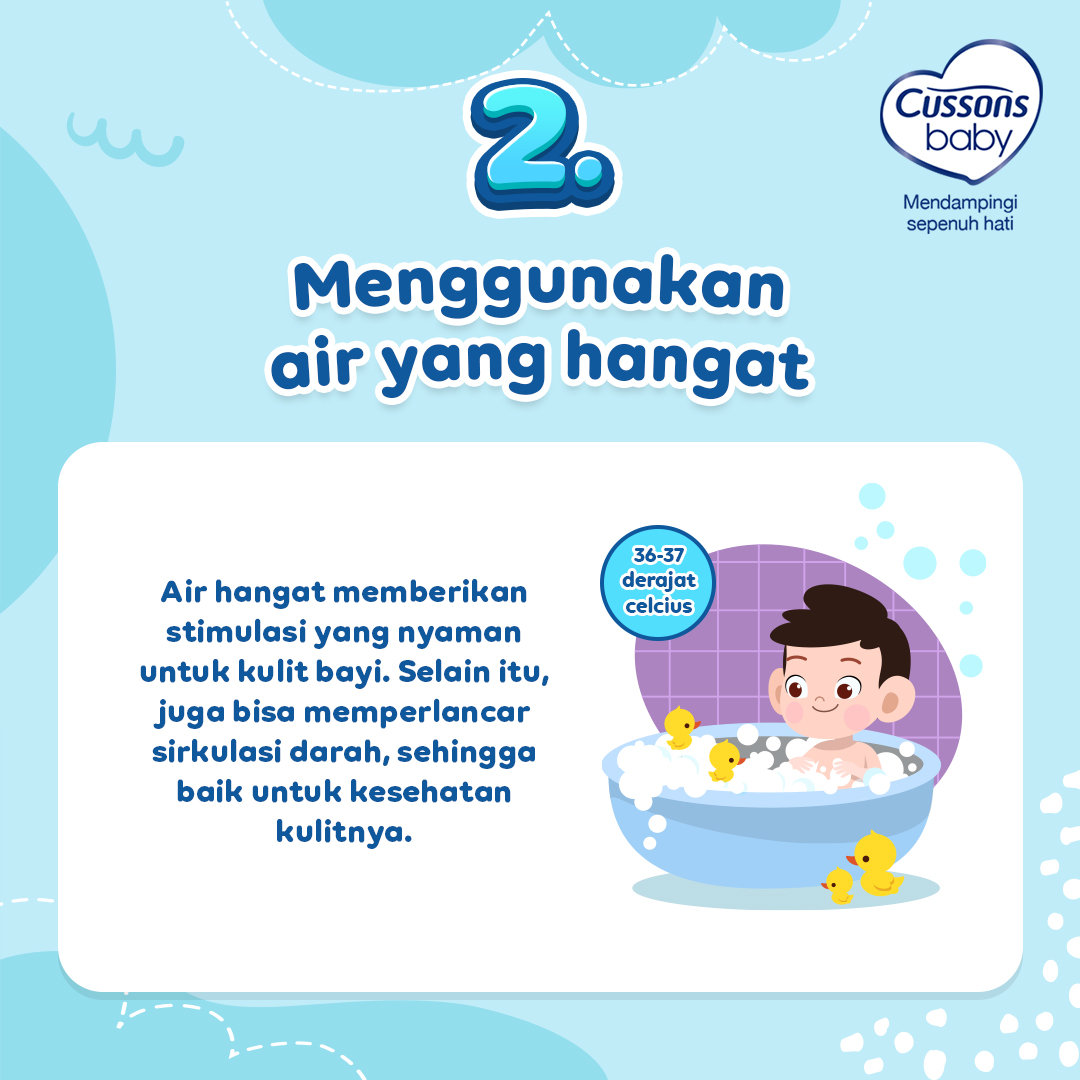 2.

Cussons baby

Mendampingi sepenuh hati

Menggunakan air yang hangat

Air hangat memberikan stimulasi yang nyaman untuk kulit bayi. Selain itu, juga bisa memperlancar sirkulasi darah, sehingga baik untuk kesehatan kulitnya.

36-37 derajat celcius