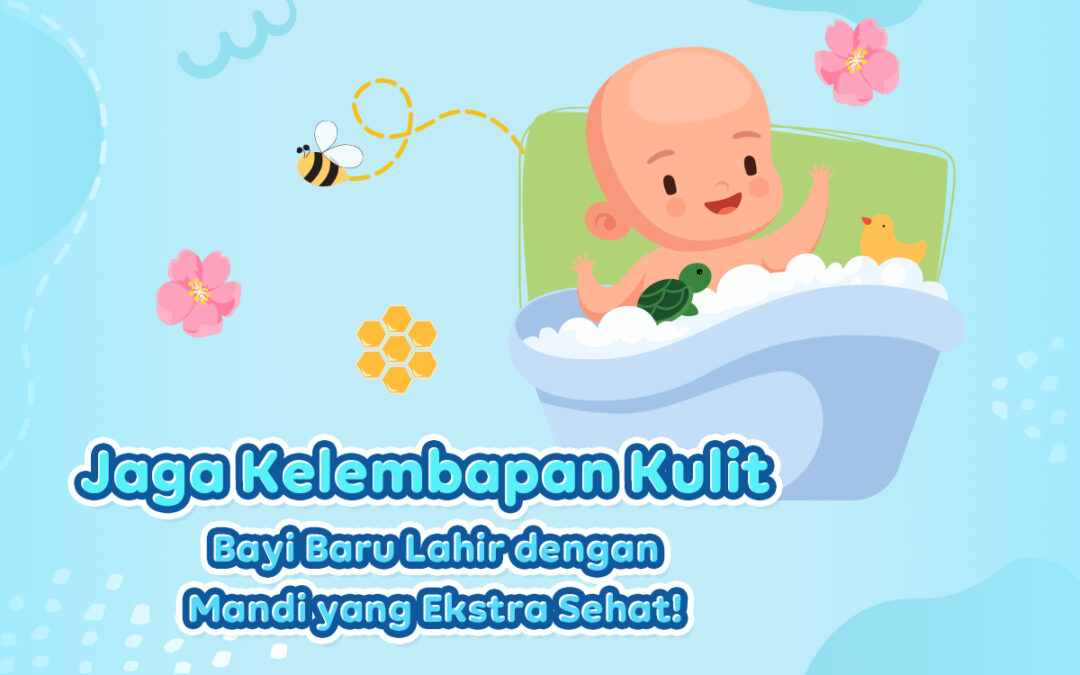 Jaga Kelembapan Kulit
Bayi Baru Lahir dengan
Mandi yang Ekstra Sehat!