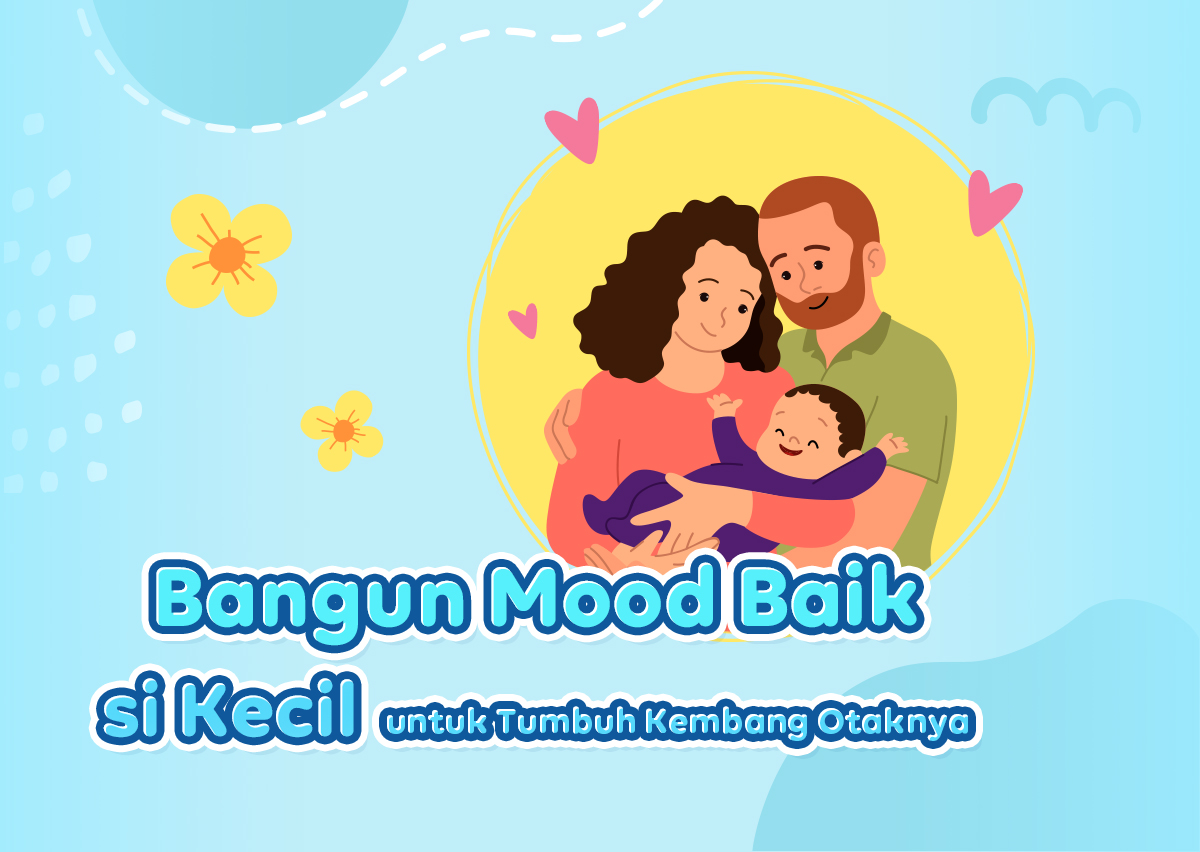 Bangun Mood Baik si Kecil untuk Tumbuh Kembang Otaknya