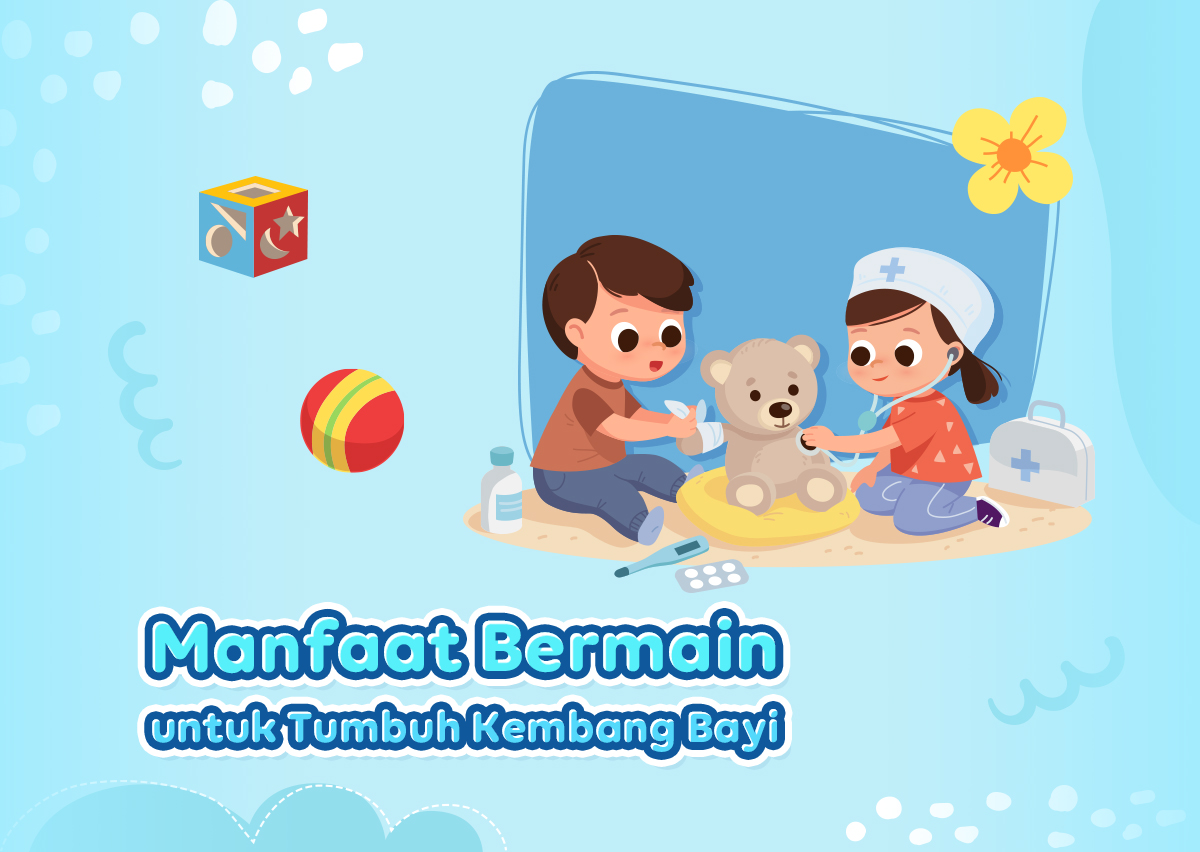 Manfaat Bermain
untuk Tumbuh Kembang Bayi