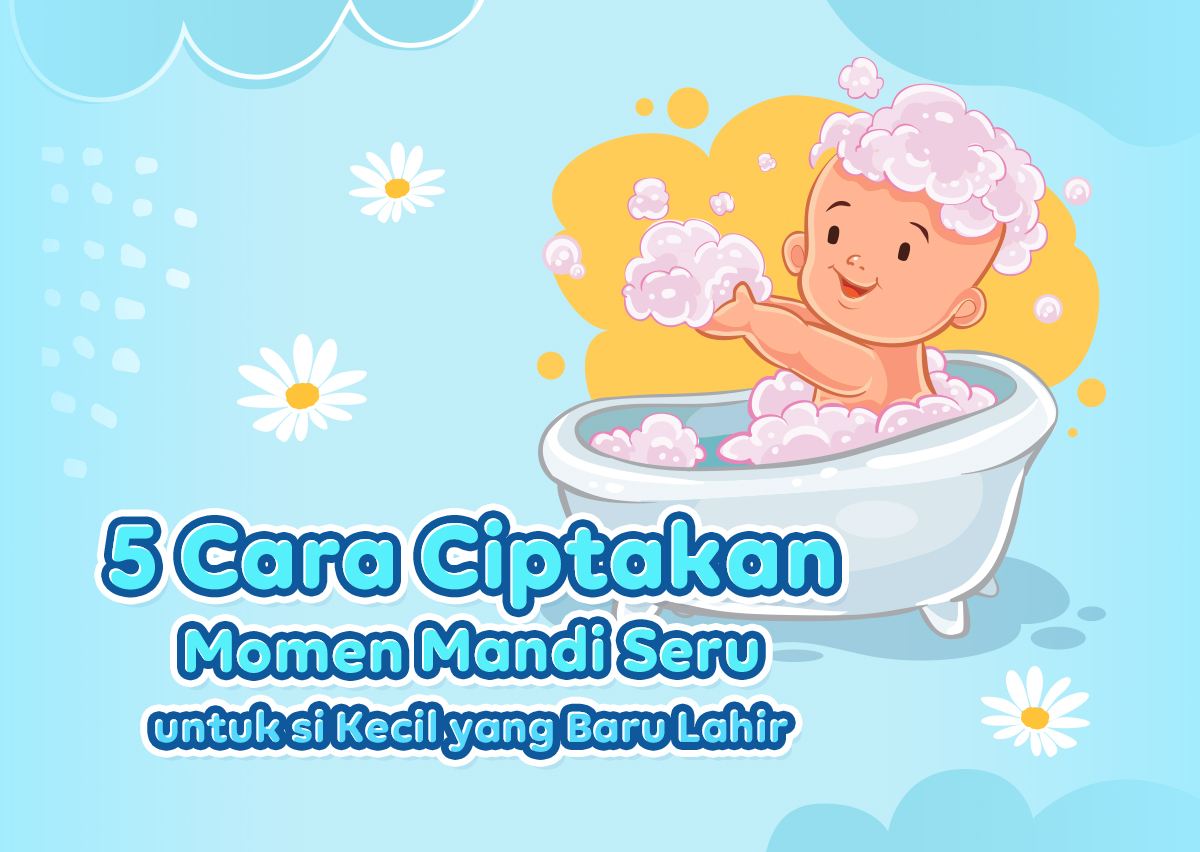 5 Cara Ciptakan
Momen Mandi Seru
untuk si Kecil yang Baru Lahir