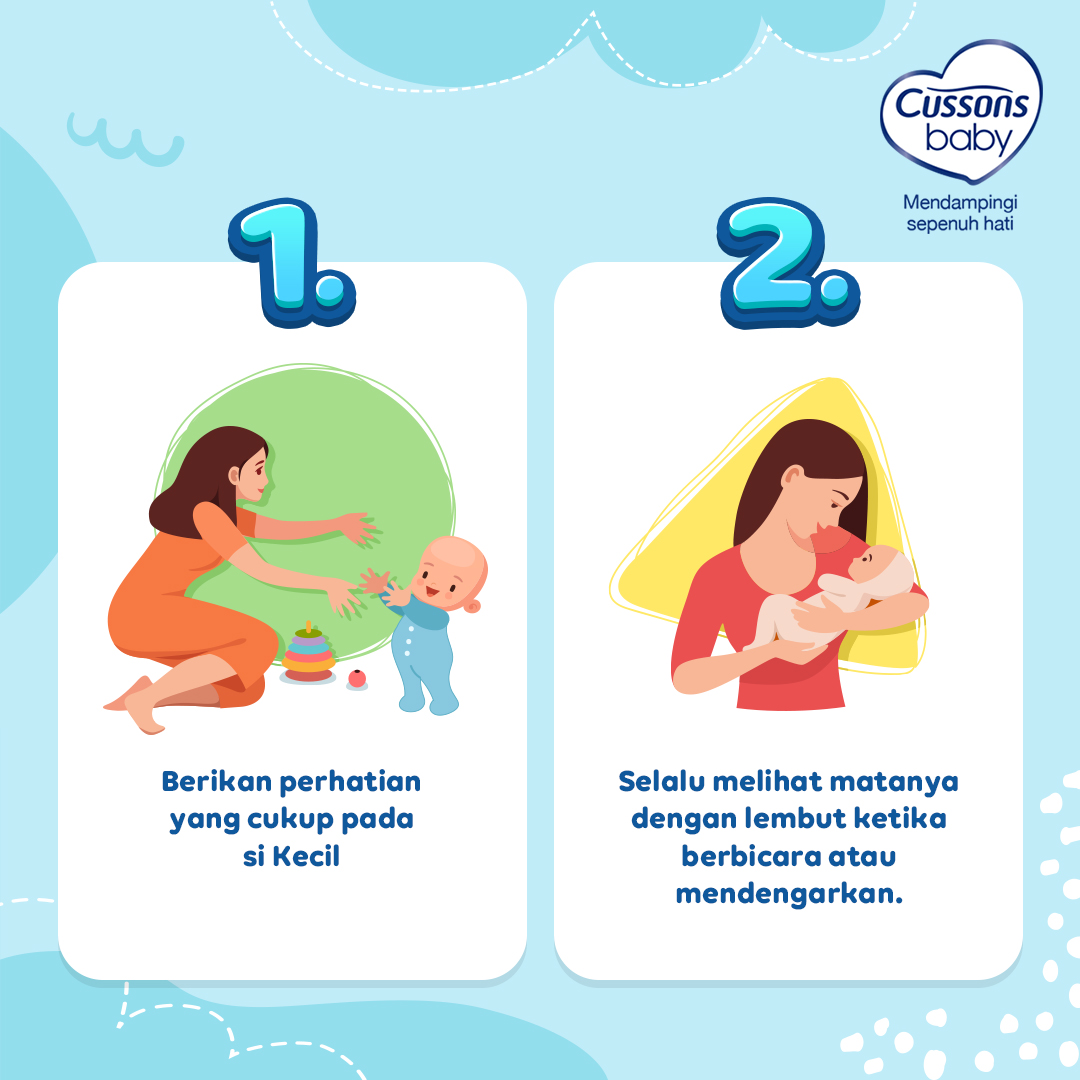 Cussons baby
Mendampingi sepenuh hati

1.

Berikan perhatian yang cukup pada si Kecil

2.

Selalu melihat matanya dengan lembut ketika berbicara atau mendengarkan.