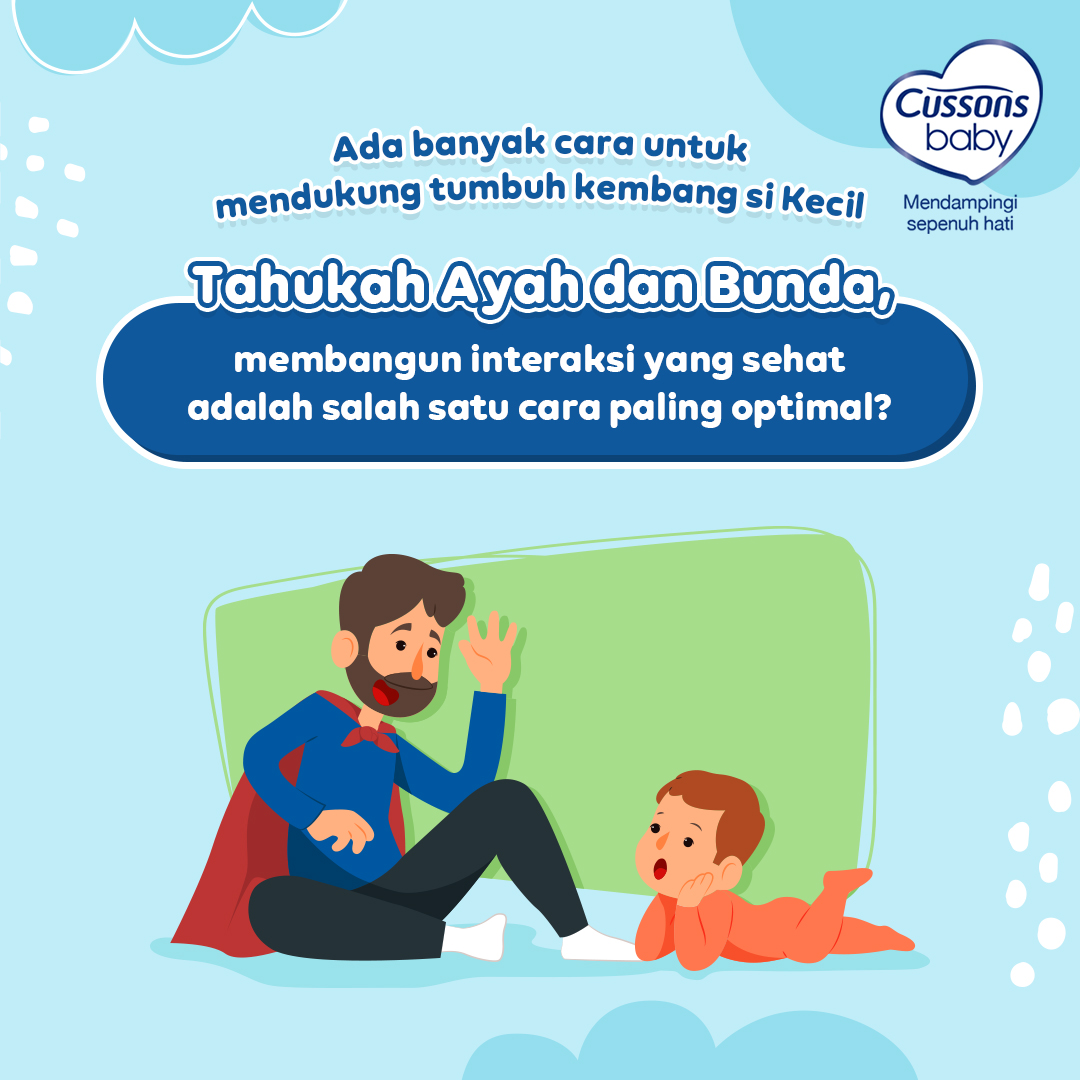 Cussons baby
Mendampingi sepenuh hati

Ada banyak cara untuk mendukung tumbuh kembang si Kecil

Tahukah Ayah dan Bunda,

membangun interaksi yang sehat adalah salah satu cara paling optimal?