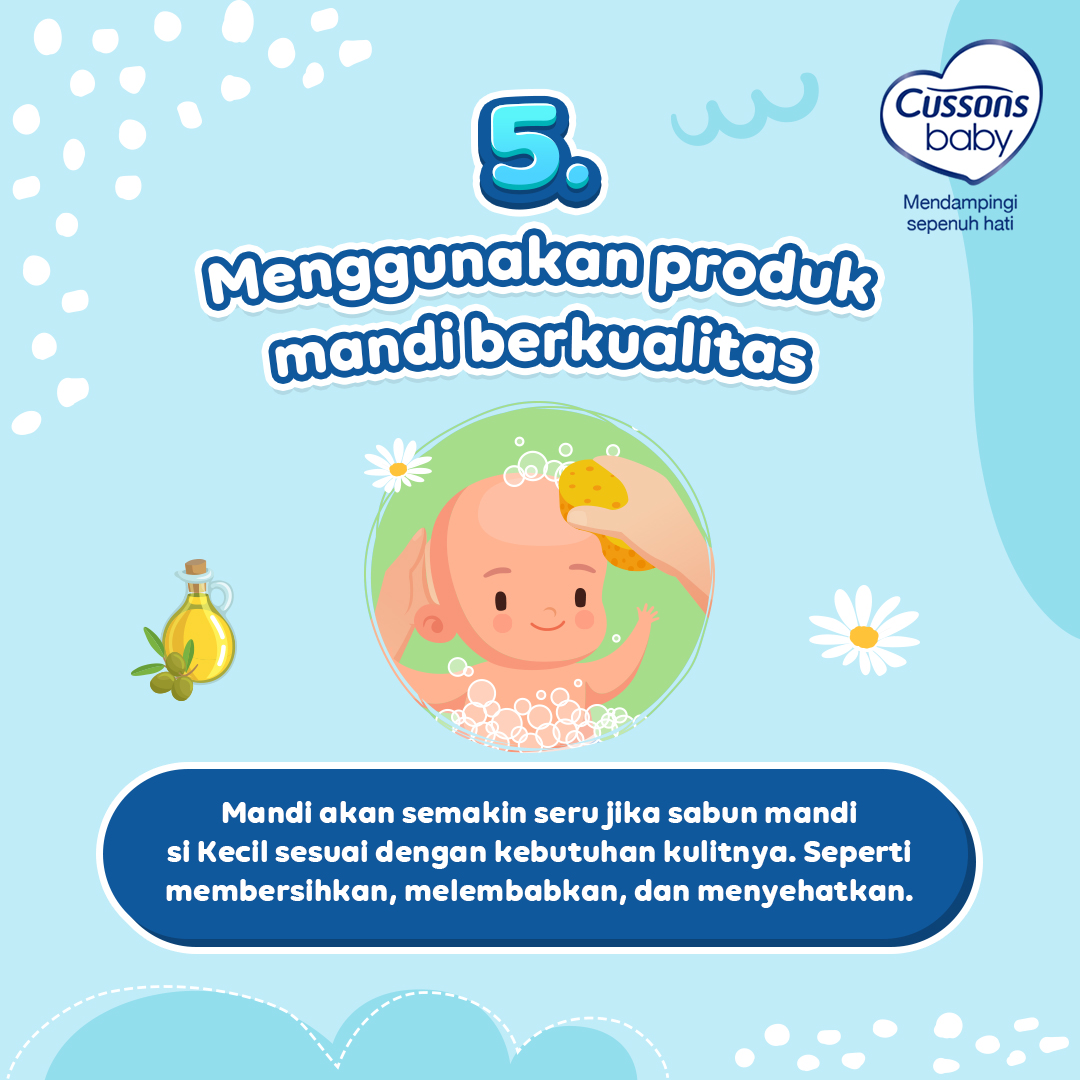 Cussons baby
Mendampingi sepenuh hati

5.

Menggunakan produk mandi berkualitas

Mandi akan semakin seru jika sabun mandi si Kecil sesuai dengan kebutuhan kulitnya. Seperti membersihkan, melembabkan, dan menyehatkan.