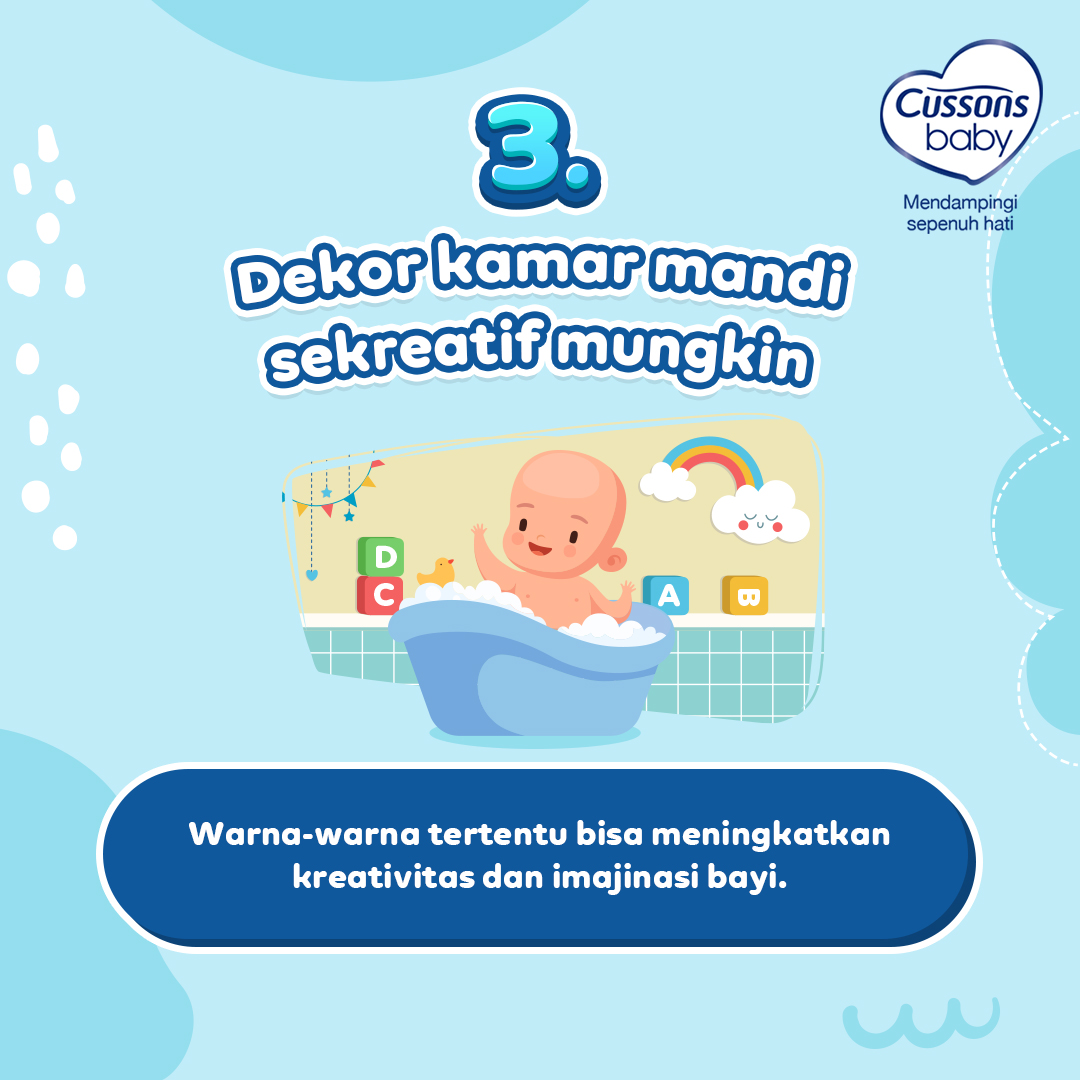 Cussons baby
Mendampingi sepenuh hati

3.

Dekor kamar mandi sekreatif mungkin

D
C
A
B

Warna-warna tertentu bisa meningkatkan kreativitas dan imajinasi bayi.