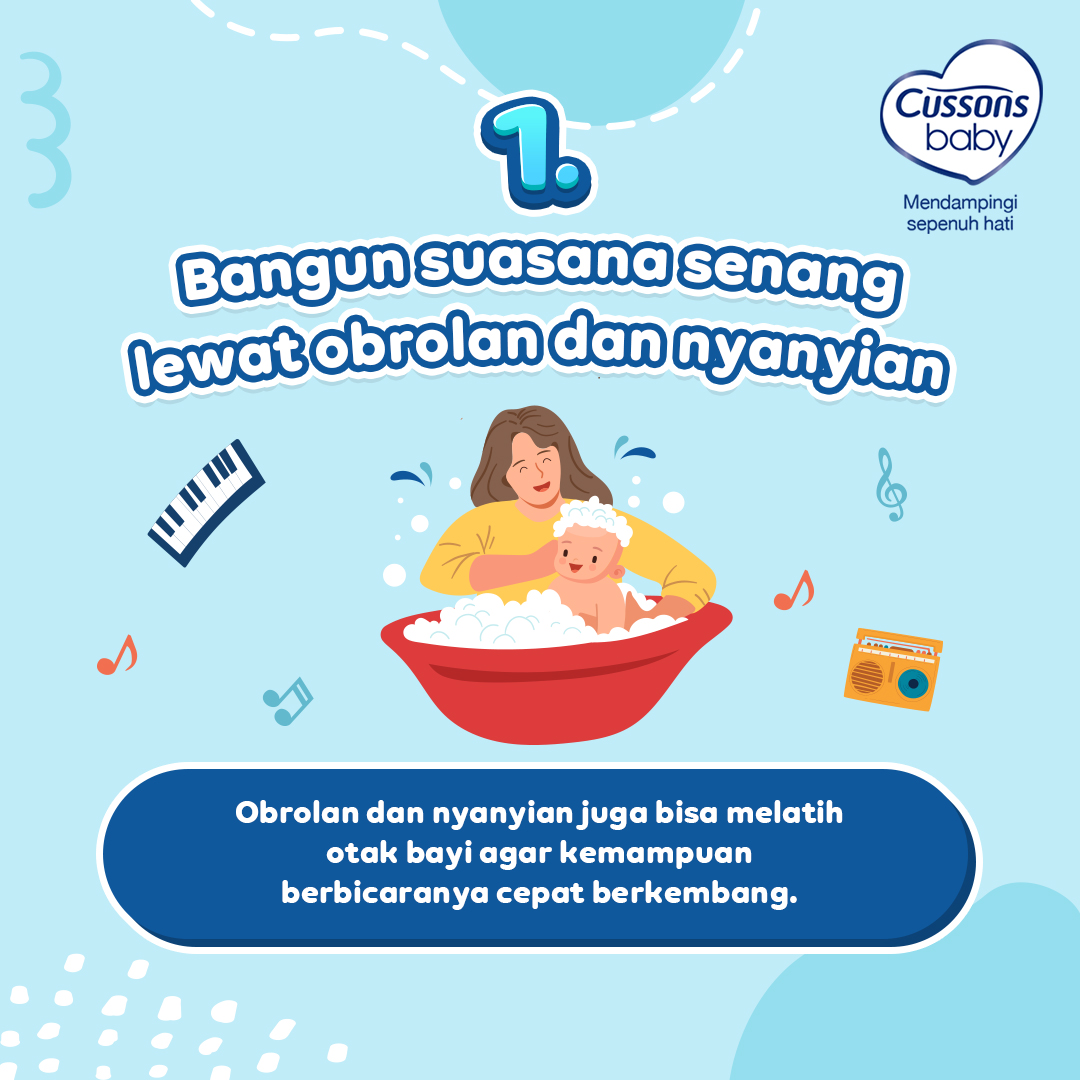 Cussons baby
Mendampingi sepenuh hati

1.

Bangun suasana senang lewat obrolan dan nyanyian

Obrolan dan nyanyian juga bisa melatih otak bayi agar kemampuan berbicaranya cepat berkembang.