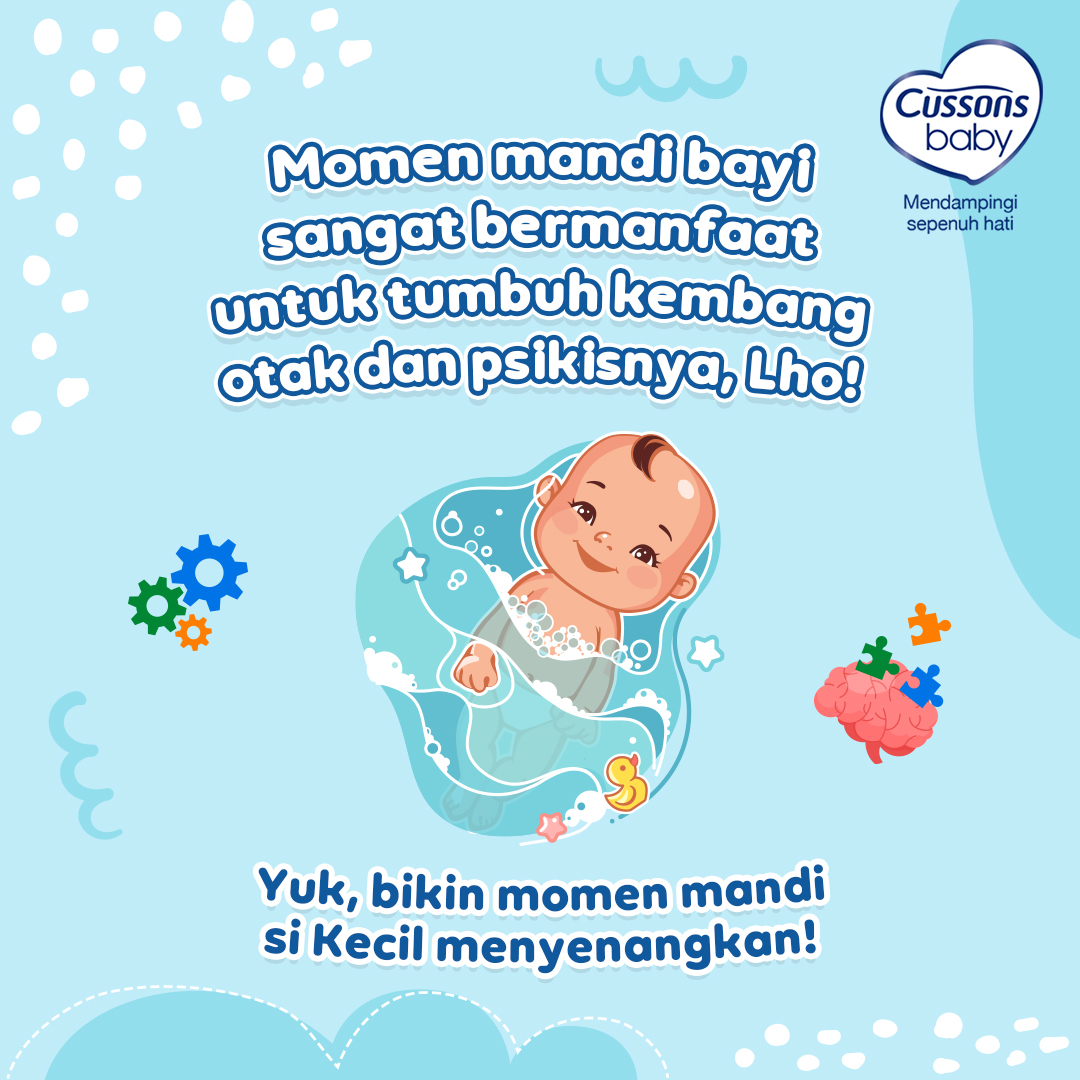 Cussons baby
Mendampingi sepenuh hati

Momen mandi bayi sangat bermanfaat untuk tumbuh kembang otak dan psikisnya, Lho!

Yuk, bikin momen mandi si Kecil menyenangkan!