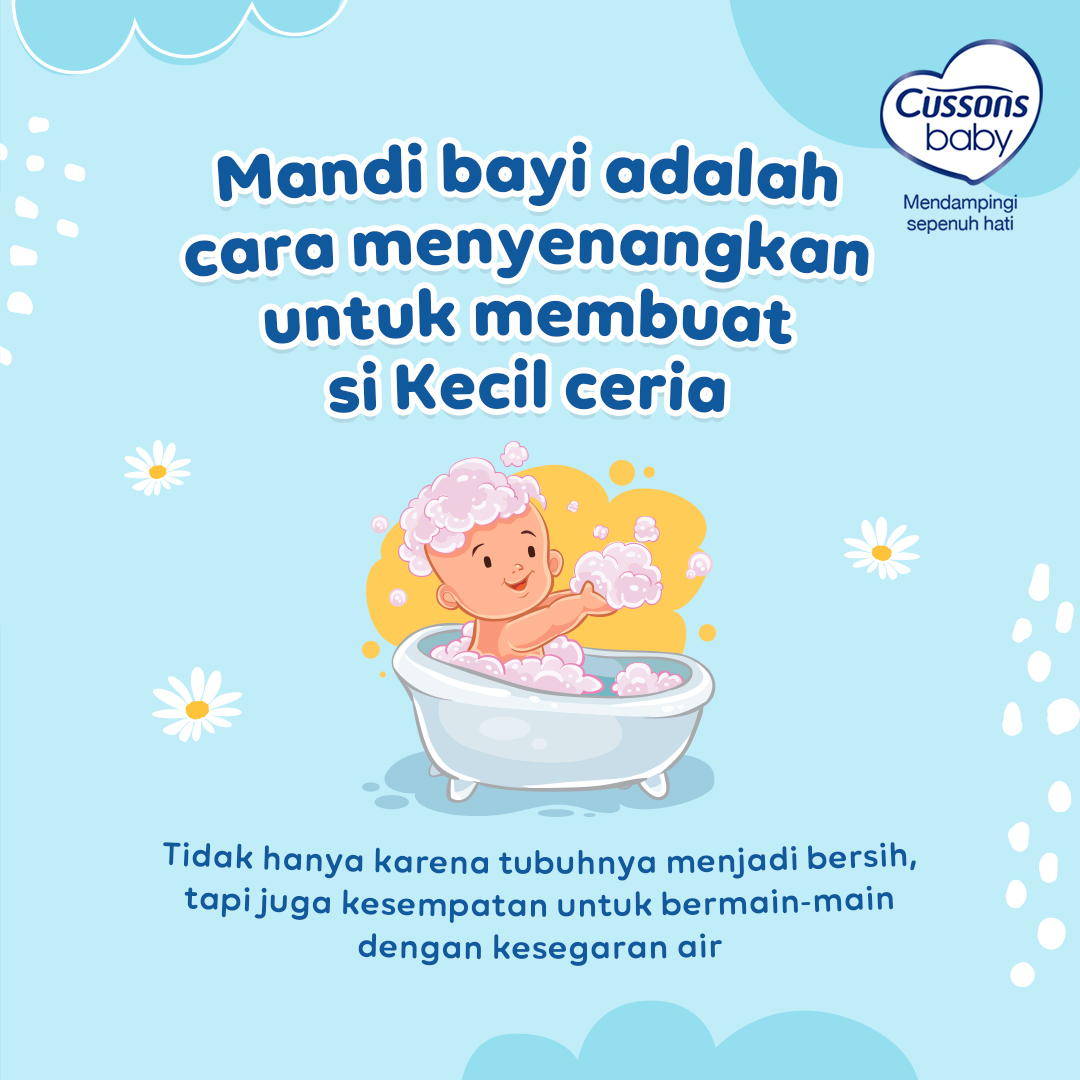 Cussons baby
Mendampingi sepenuh hati

Mandi bayi adalah cara menyenangkan untuk membuat si Kecil ceria

Tidak hanya karena tubuhnya menjadi bersih, tapi juga kesempatan untuk bermain-main dengan kesegaran air