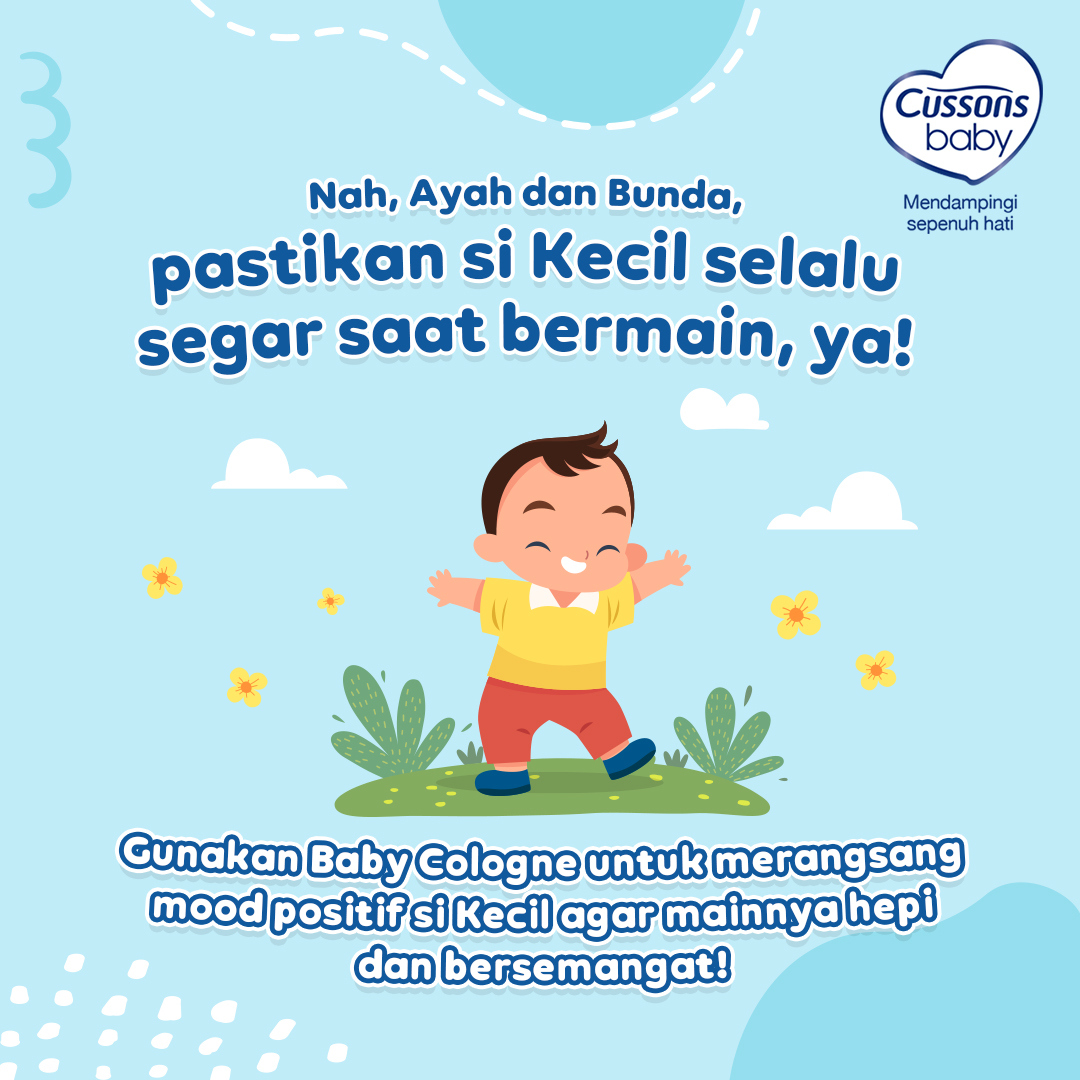 Cussons baby
Mendampingi sepenuh hati

Nah, Ayah dan Bunda, pastikan si Kecil selalu segar saat bermain, ya!

Gunakan Baby Cologne untuk merangsang mood positif si Kecil agar mainnya hepi dan bersemangat!