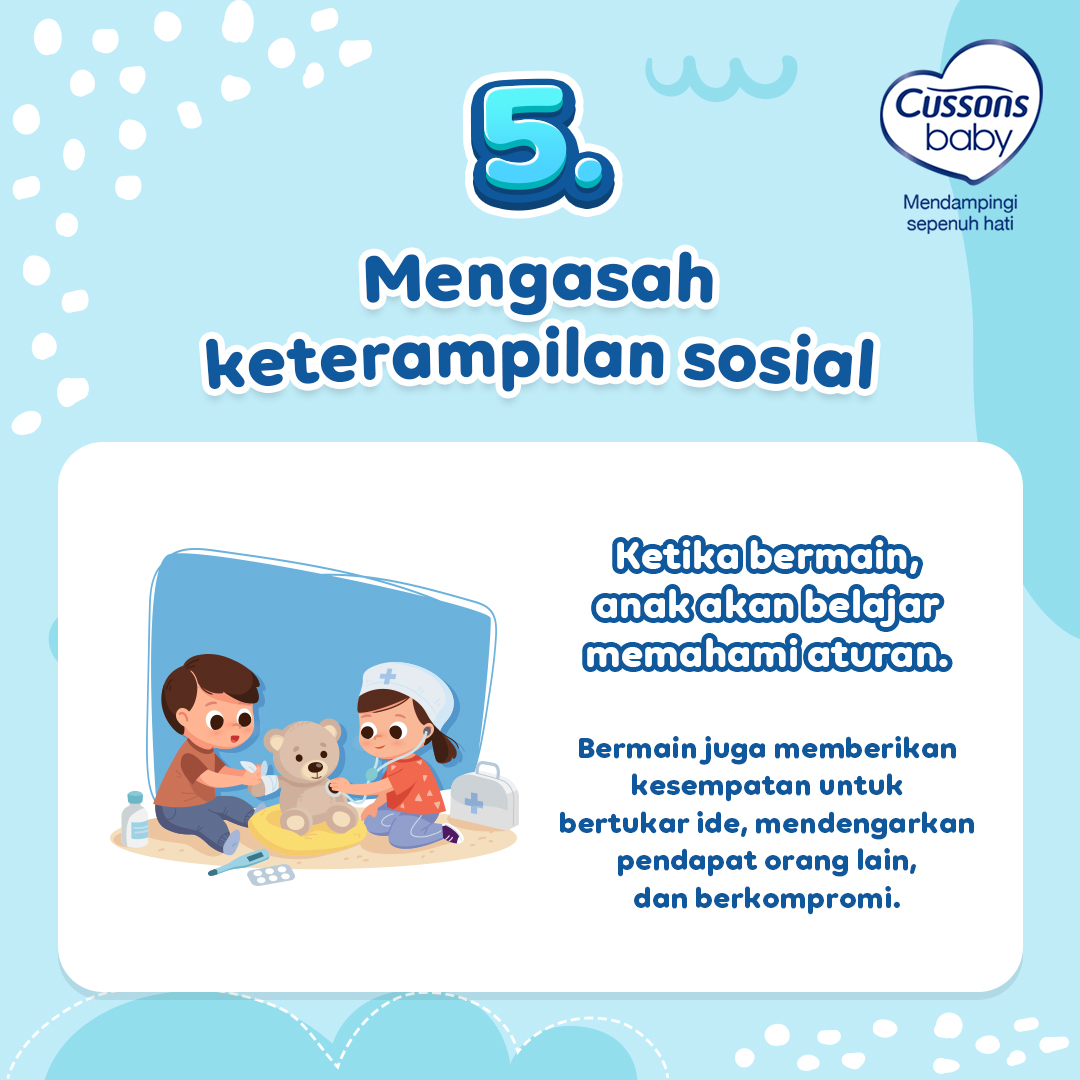 5.

Cussons baby
Mendampingi sepenuh hati

Mengasah keterampilan sosial

Ketika bermain, anak akan belajar memahami aturan.

Bermain juga memberikan kesempatan untuk bertukar ide, mendengarkan pendapat orang lain, dan berkompromi.