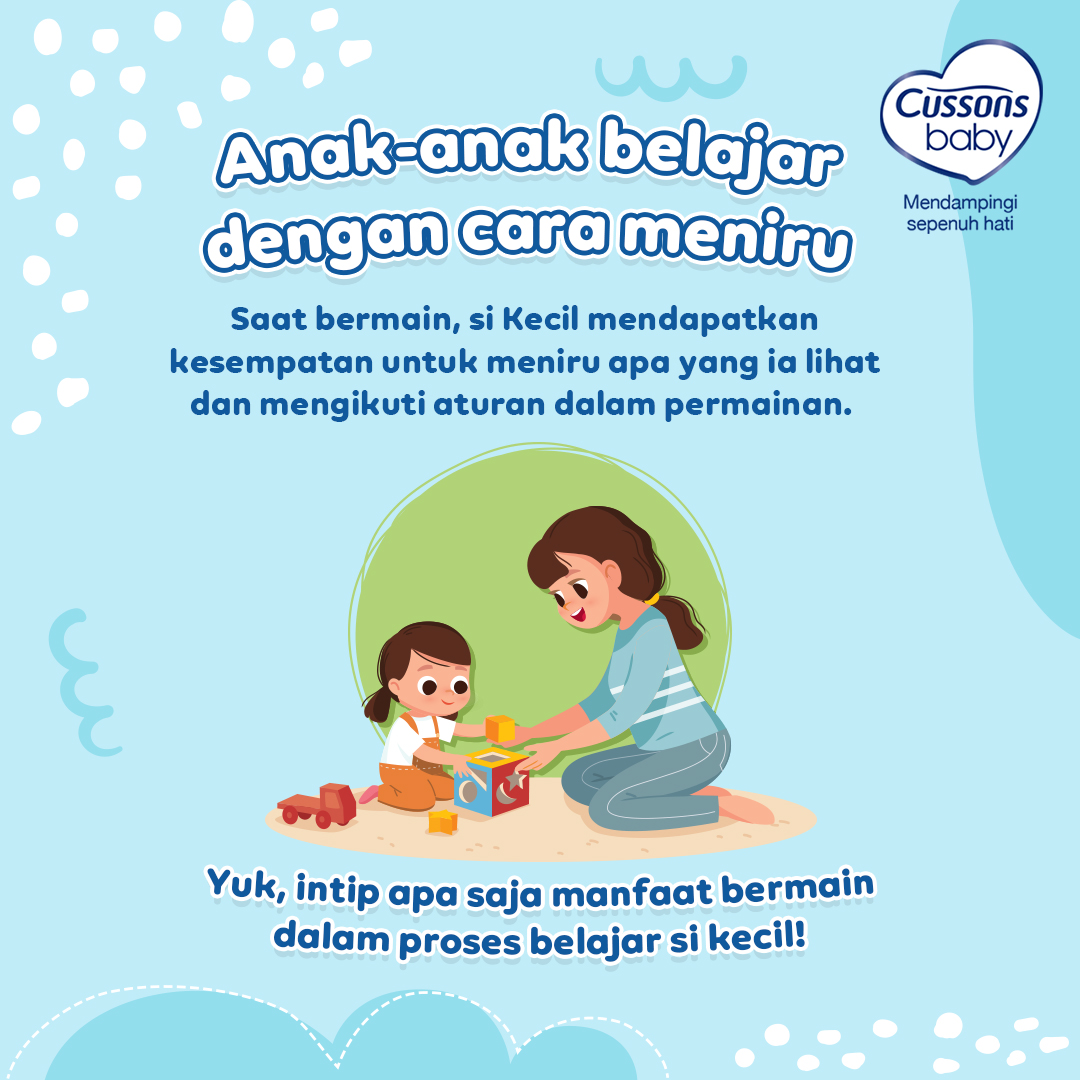 Cussons baby

Mendampingi sepenuh hati

Anak-anak belajar dengan cara meniru

Saat bermain, si Kecil mendapatkan kesempatan untuk meniru apa yang ia lihat dan mengikuti aturan dalam permainan.

Yuk, intip apa saja manfaat bermain dalam proses belajar si kecil!