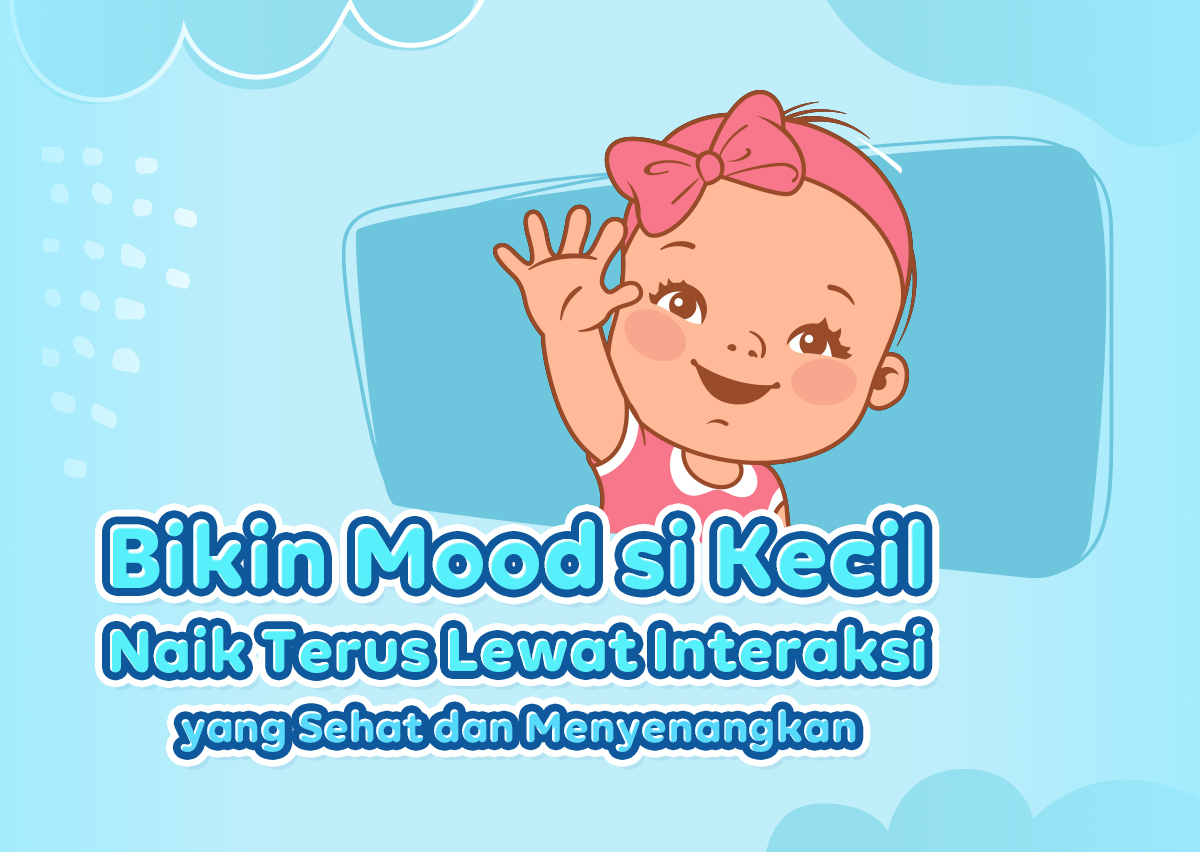 Bikin Mood si Kecil
Naik Terus Lewat Interaksi
yang Sehat dan Menyenangkan