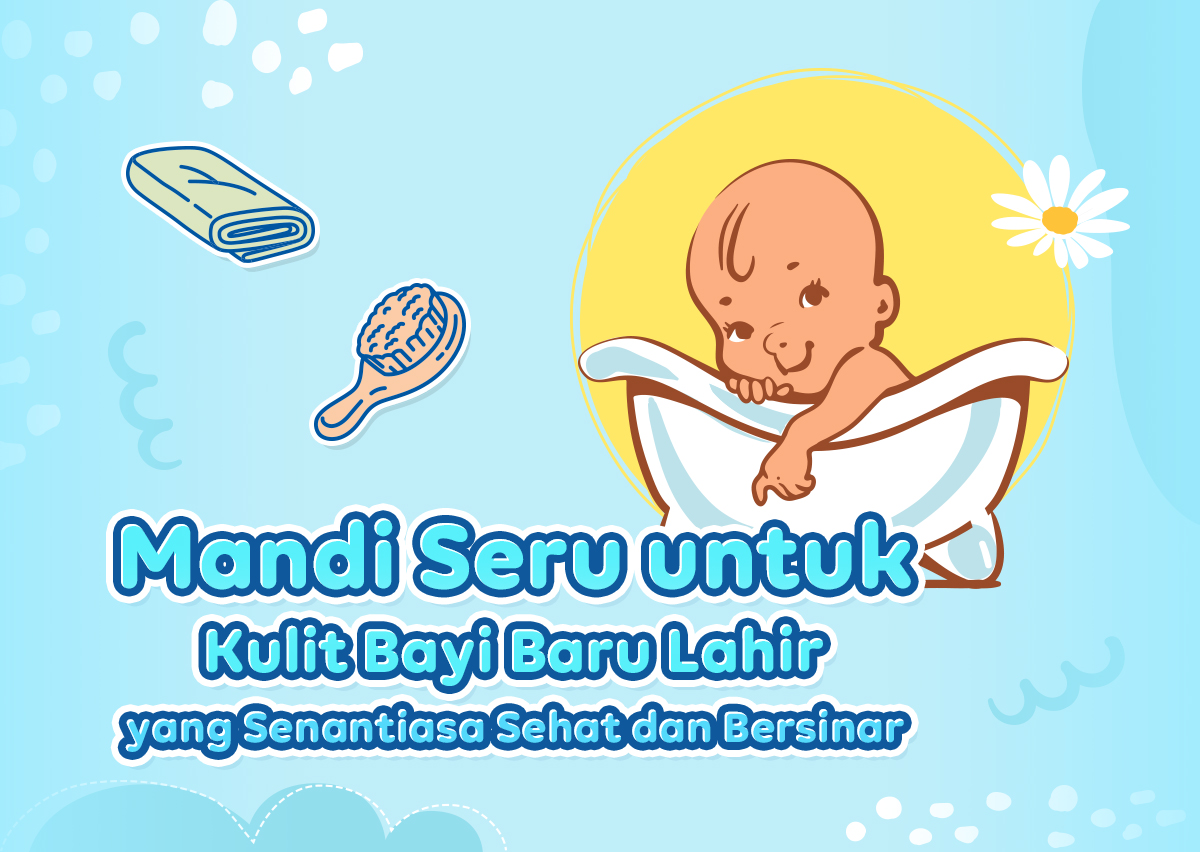 Mandi Seru untuk
Kulit Bayi Baru Lahir
yang Senantiasa Sehat dan Bersinar