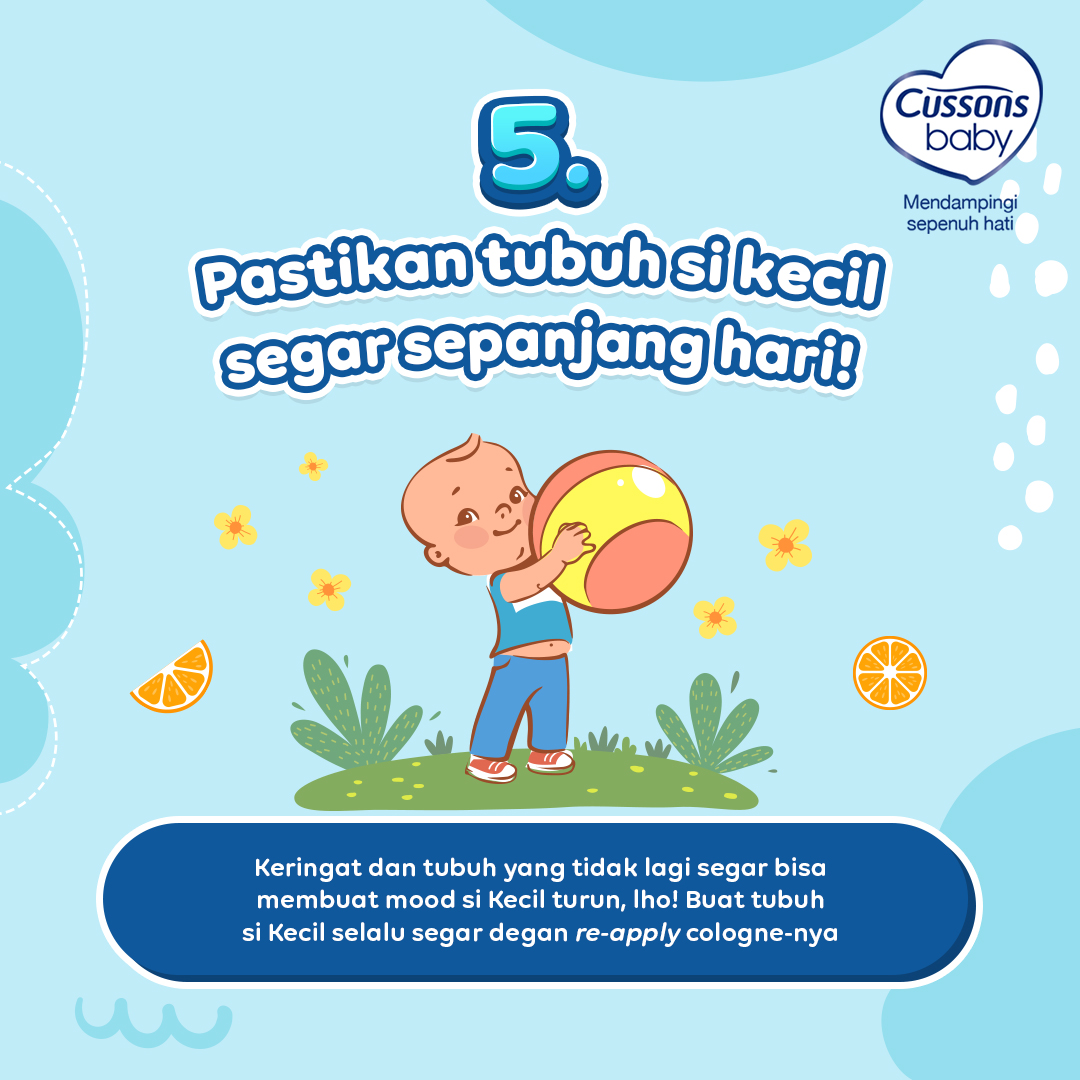 Cussons baby
Mendampingi sepenuh hati

5.

Pastikan tubuh si kecil segar sepanjang hari!

Keringat dan tubuh yang tidak lagi segar bisa membuat mood si Kecil turun, lho! Buat tubuh si Kecil selalu segar degan re-apply cologne-nya