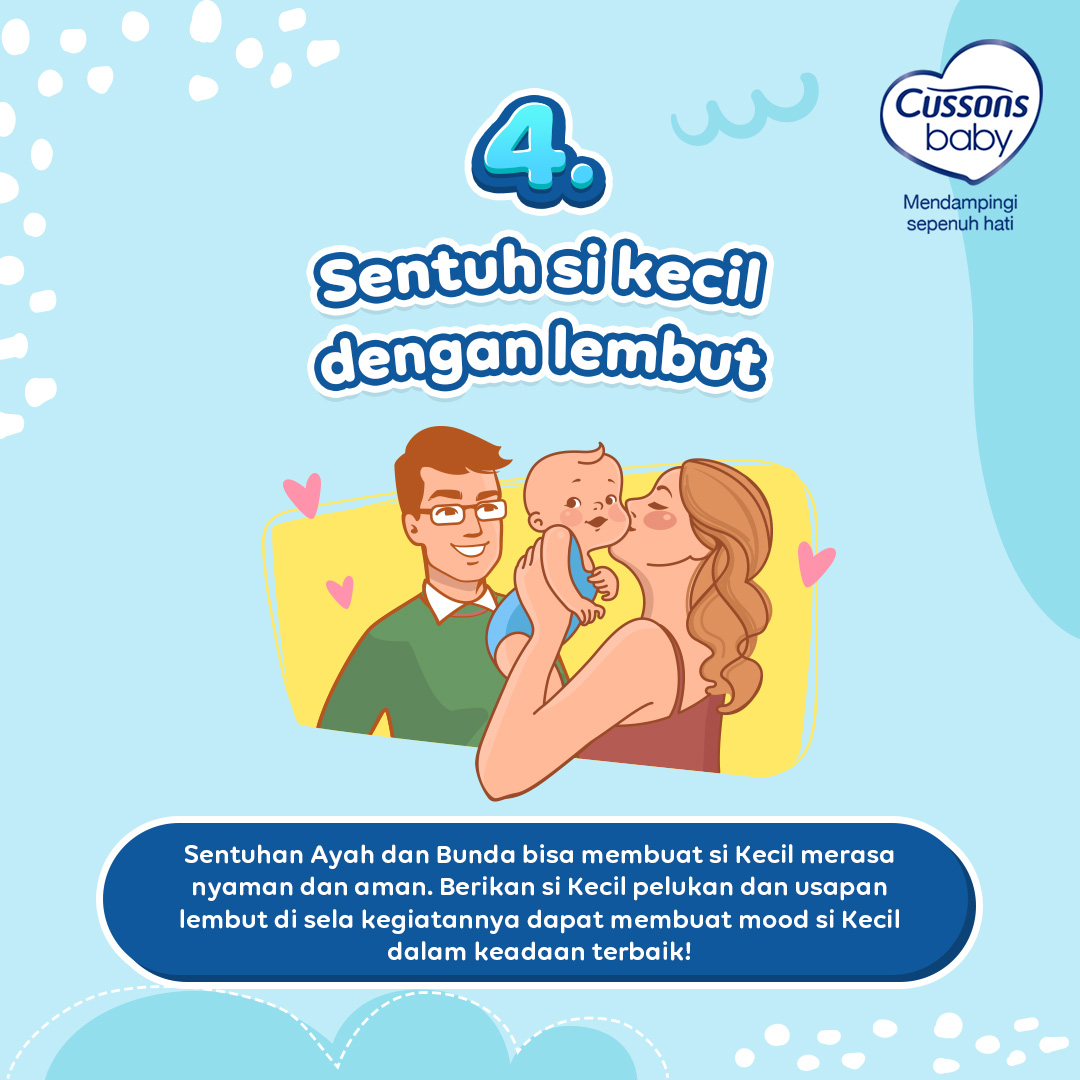 Cussons baby
Mendampingi sepenuh hati

4.

Sentuh si kecil dengan lembut

Sentuhan Ayah dan Bunda bisa membuat si Kecil merasa nyaman dan aman. Berikan si Kecil pelukan dan usapan lembut di sela kegiatannya dapat membuat mood si Kecil dalam keadaan terbaik!