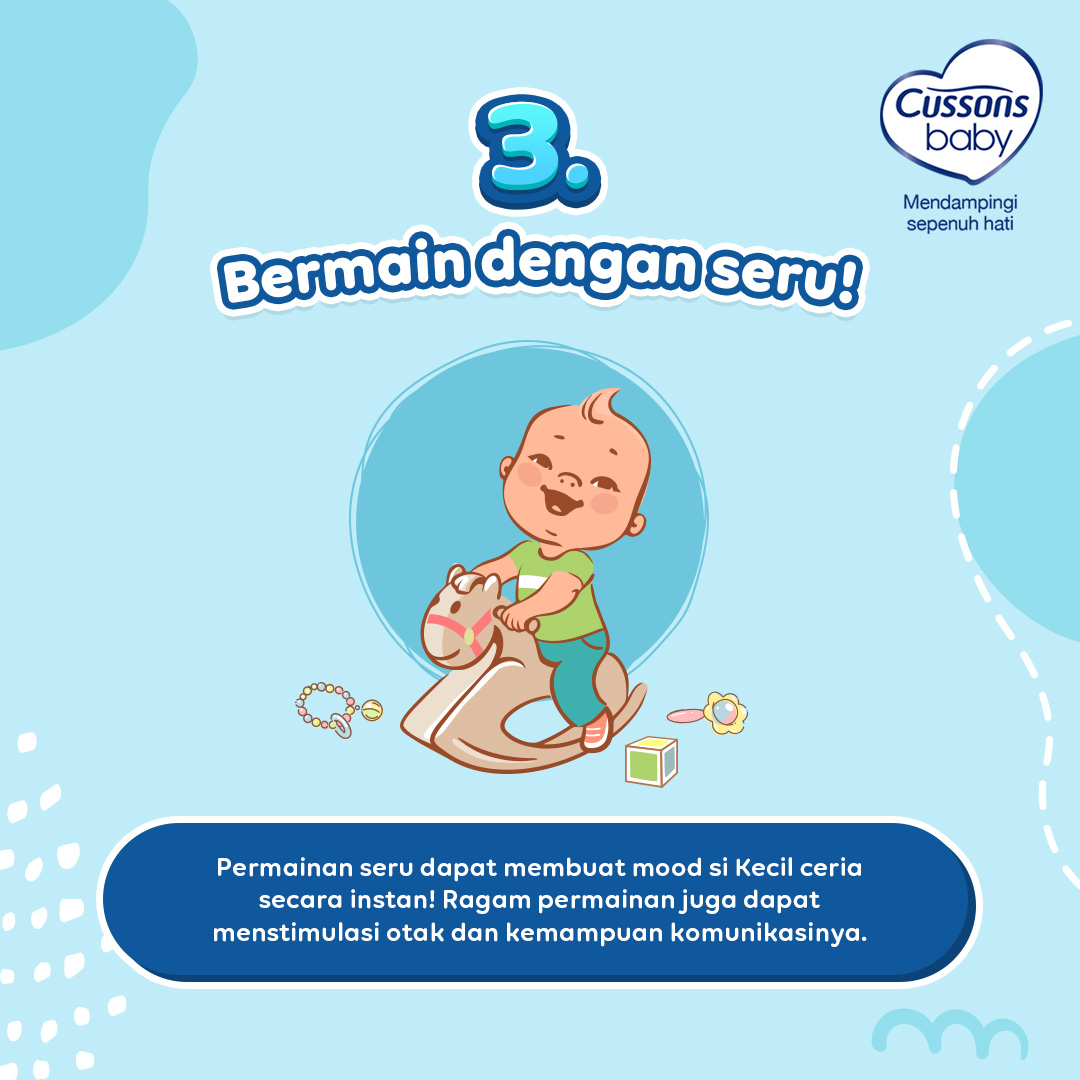 Cussons baby
Mendampingi sepenuh hati

3.
Bermain dengan seru!

Permainan seru dapat membuat mood si Kecil ceria secara instan! Ragam permainan juga dapat menstimulasi otak dan kemampuan komunikasinya.