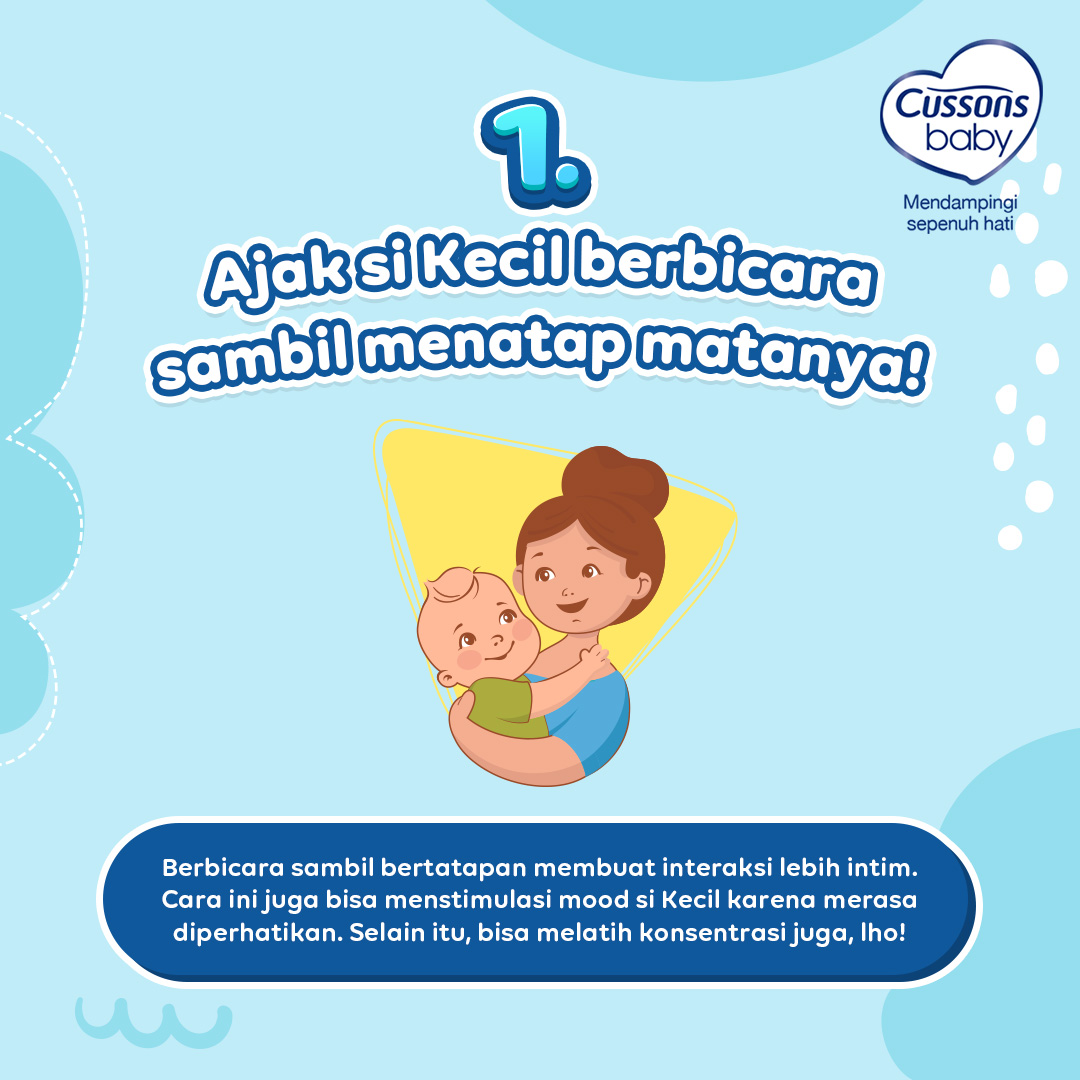 Cussons baby

Mendampingi sepenuh hati

1.

Ajak si Kecil berbicara sambil menatap matanya!

Berbicara sambil bertatapan membuat interaksi lebih intim. Cara ini juga bisa menstimulasi mood si Kecil karena merasa diperhatikan. Selain itu, bisa melatih konsentrasi juga, lho!