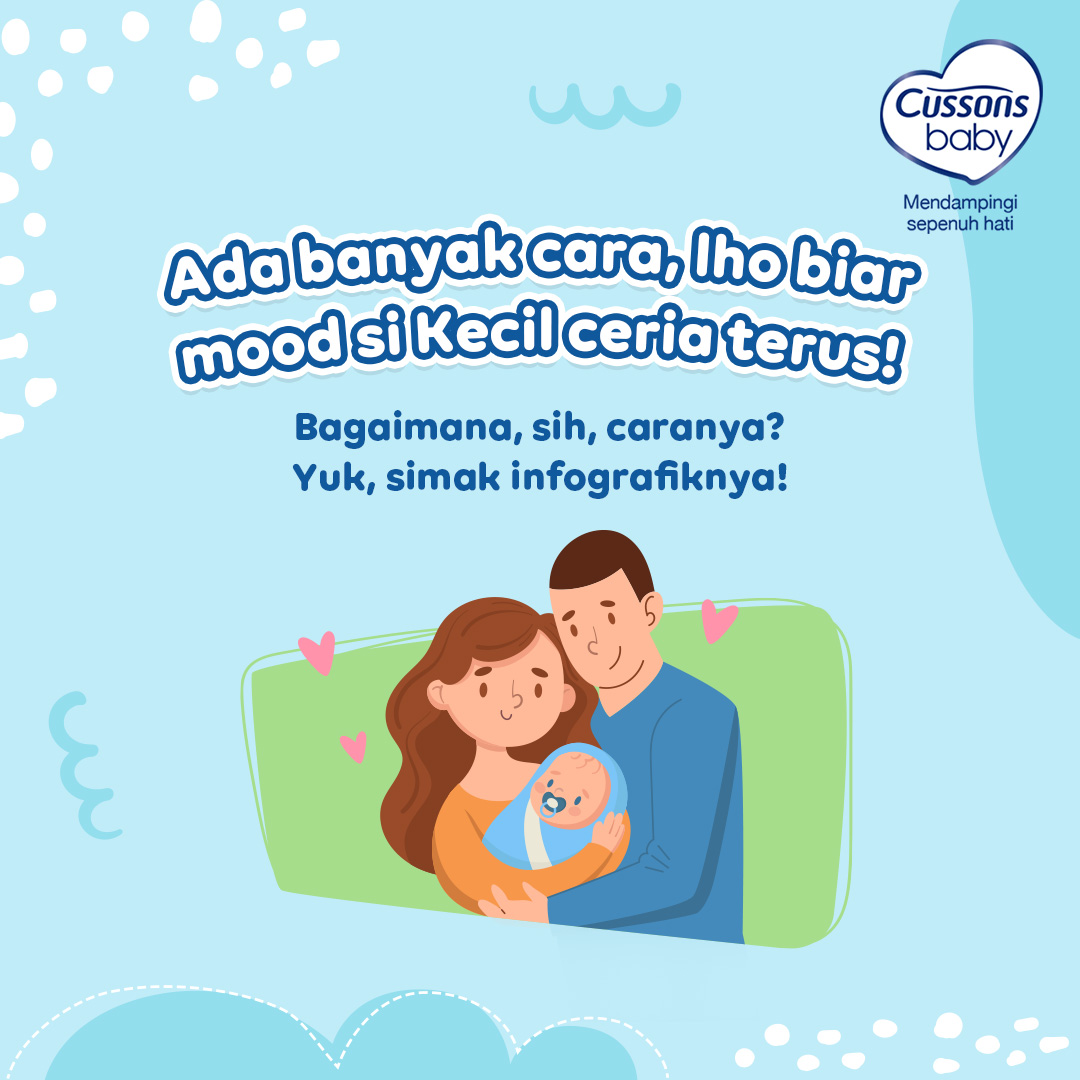 Cussons baby
Mendampingi sepenuh hati

Ada banyak cara, lho biar mood si Kecil ceria terus!

Bagaimana, sih, caranya?
Yuk, simak infografiknya!