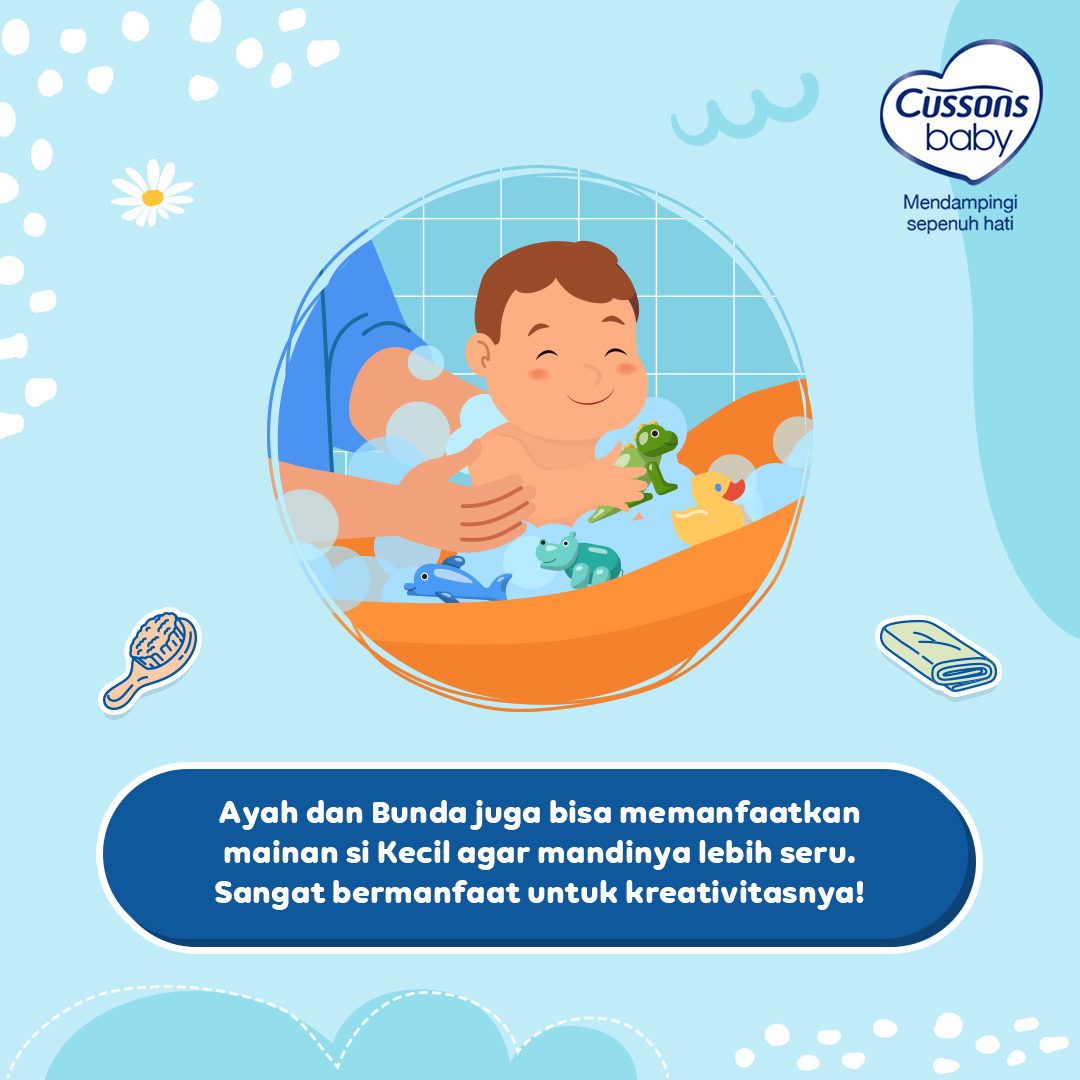 Cussons baby

Mendampingi sepenuh hati

Ayah dan Bunda juga bisa memanfaatkan mainan si Kecil agar mandinya lebih seru. Sangat bermanfaat untuk kreativitasnya!