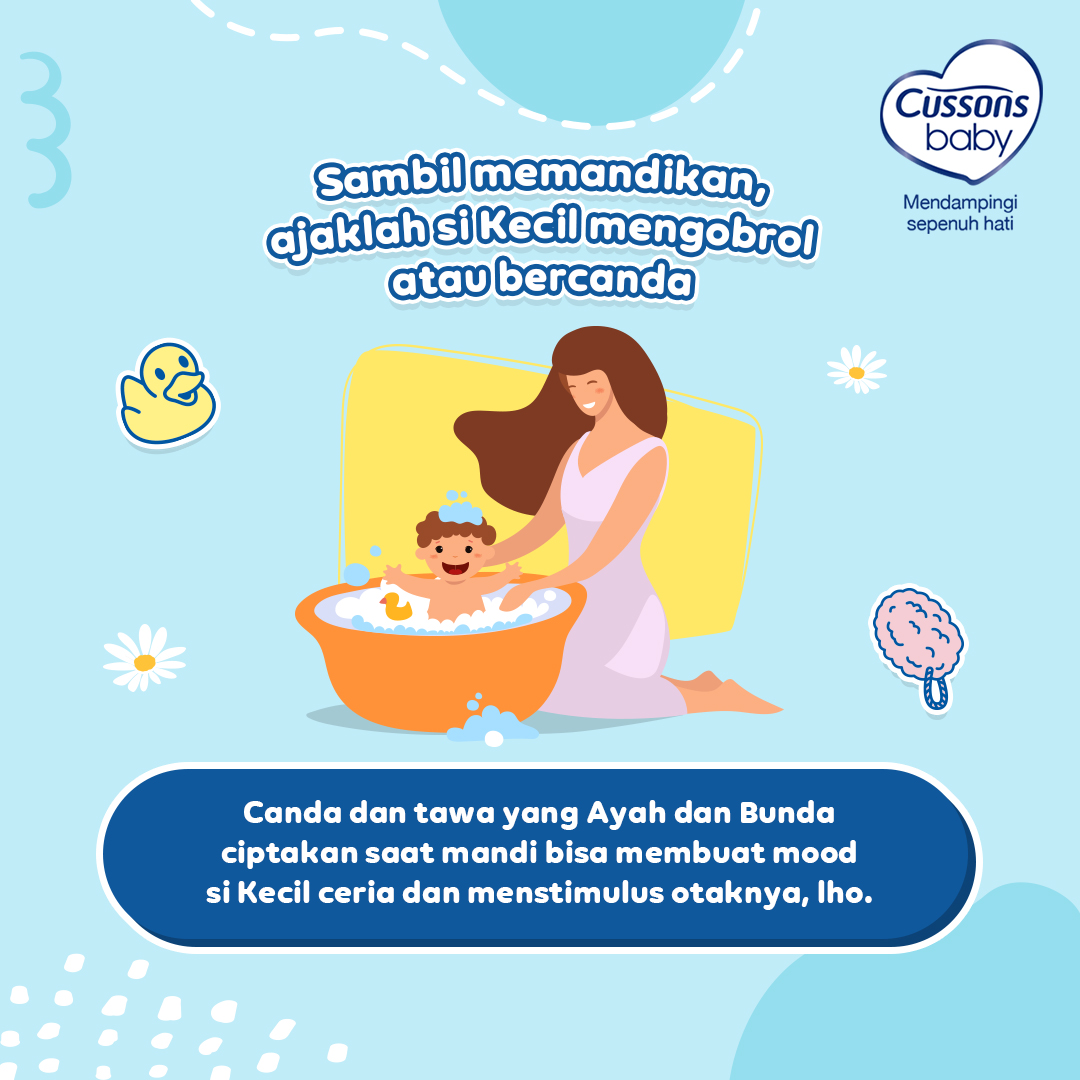 Cussons baby

Mendampingi sepenuh hati

Sambil memandikan, ajaklah si Kecil mengobrol atau bercanda

Canda dan tawa yang Ayah dan Bunda ciptakan saat mandi bisa membuat mood si Kecil ceria dan menstimulus otaknya, lho.