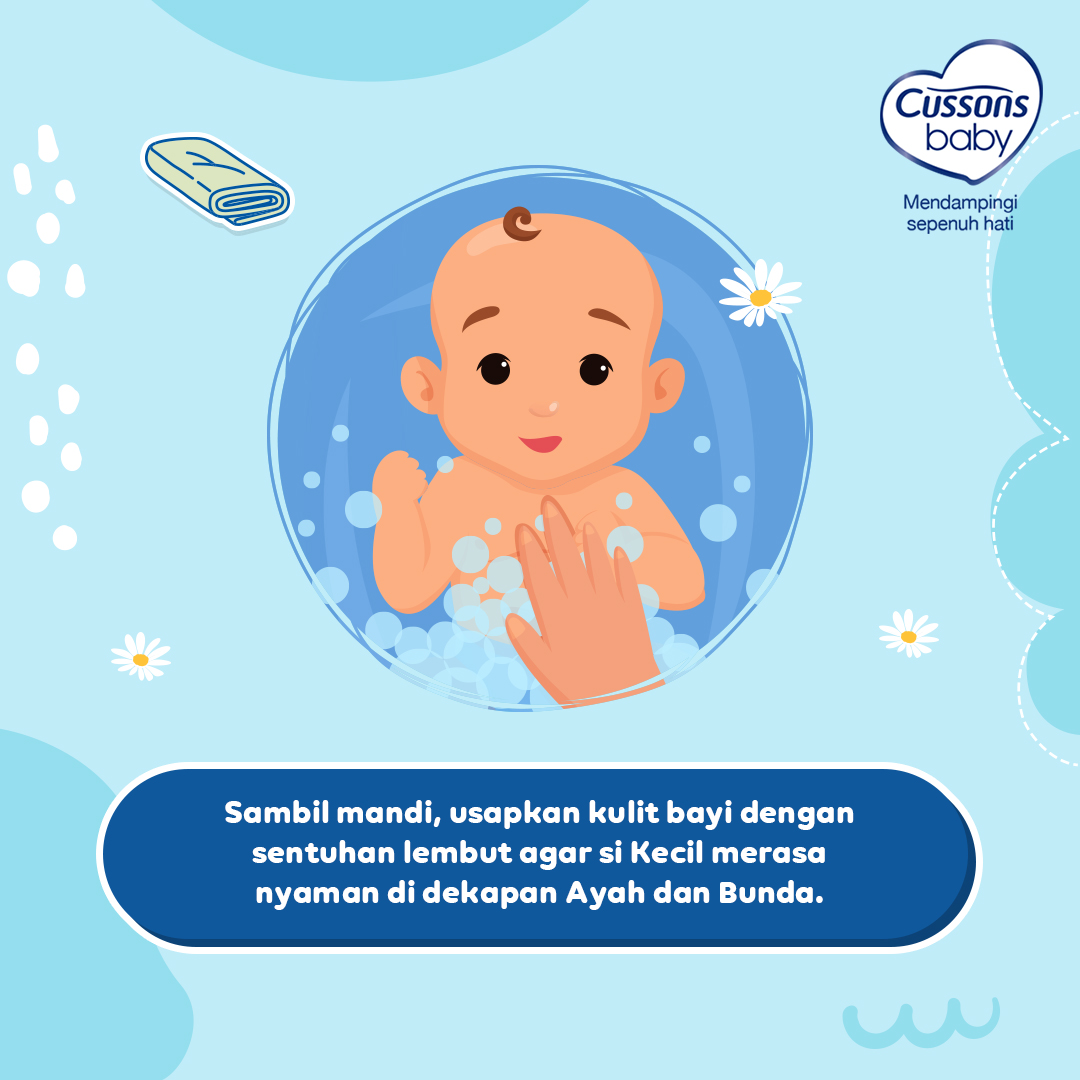 Cussons baby
Mendampingi sepenuh hati

Sambil mandi, usapkan kulit bayi dengan sentuhan lembut agar si Kecil merasa nyaman di dekapan Ayah dan Bunda.