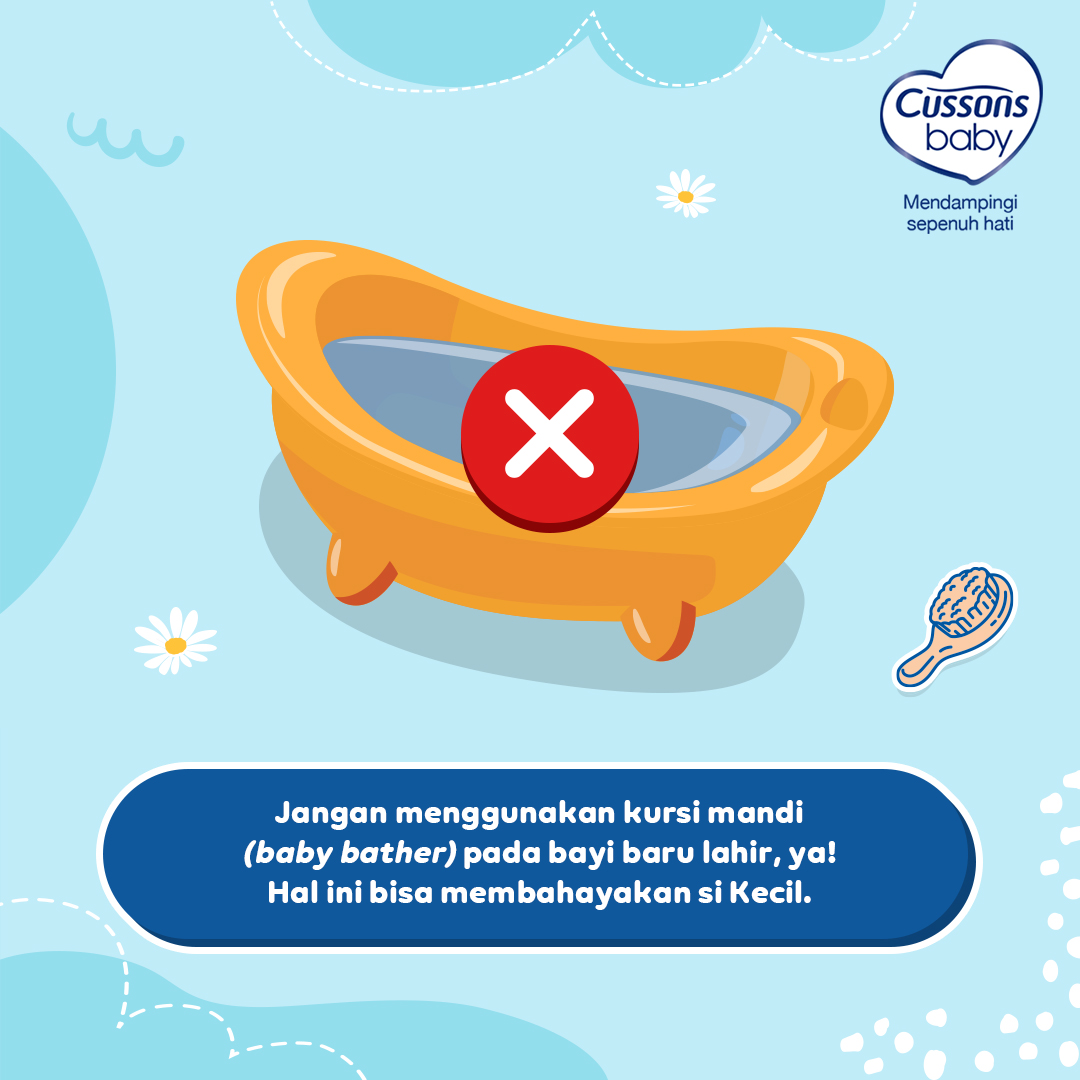 Cussons baby

Mendampingi sepenuh hati

Jangan menggunakan kursi mandi (baby bather) pada bayi baru lahir, ya! Hal ini bisa membahayakan si Kecil.