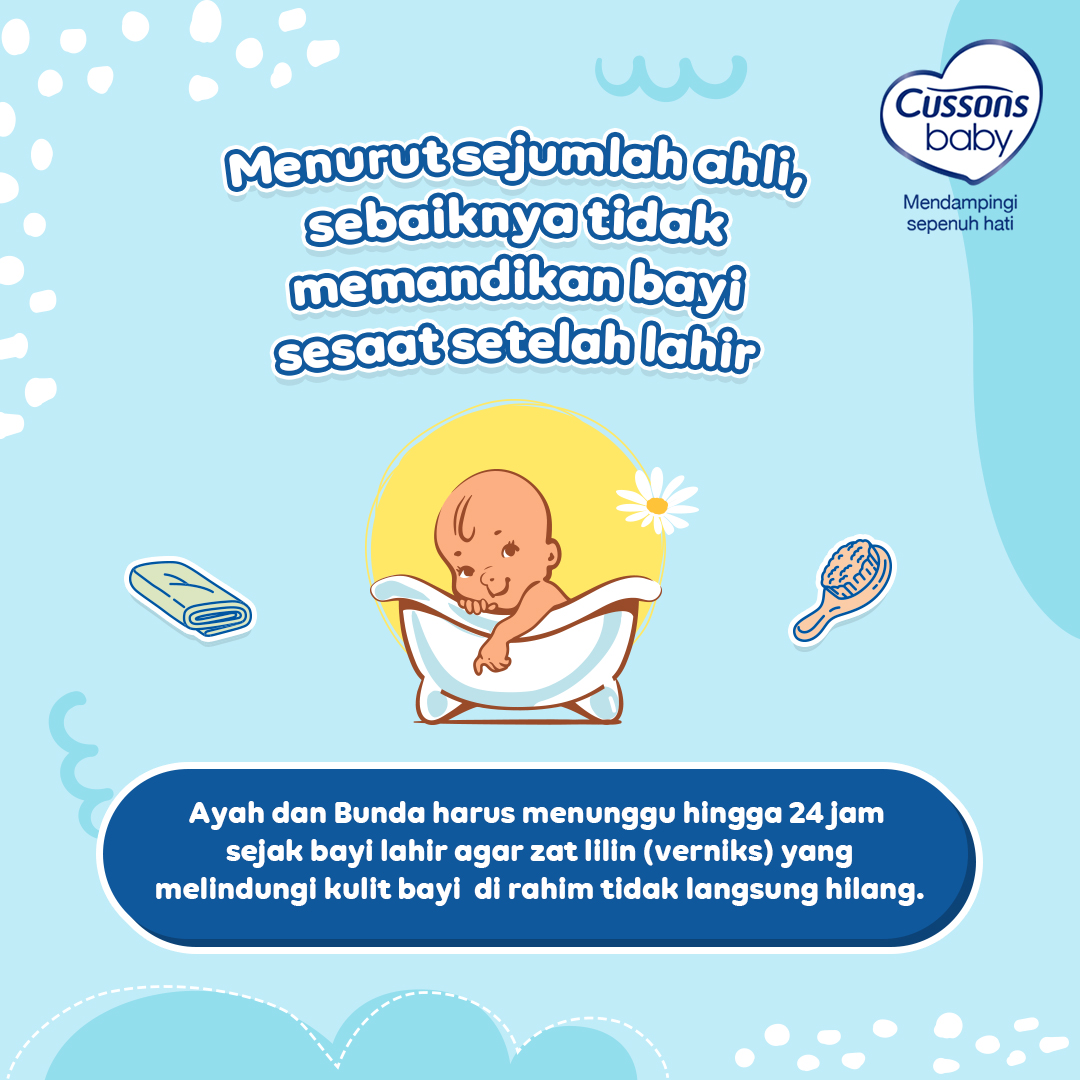 Cussons baby
Mendampingi sepenuh hati

Menurut sejumlah ahli, sebaiknya tidak memandikan bayi sesaat setelah lahir

Ayah dan Bunda harus menunggu hingga 24 jam sejak bayi lahir agar zat lilin (verniks) yang melindungi kulit bayi di rahim tidak langsung hilang.