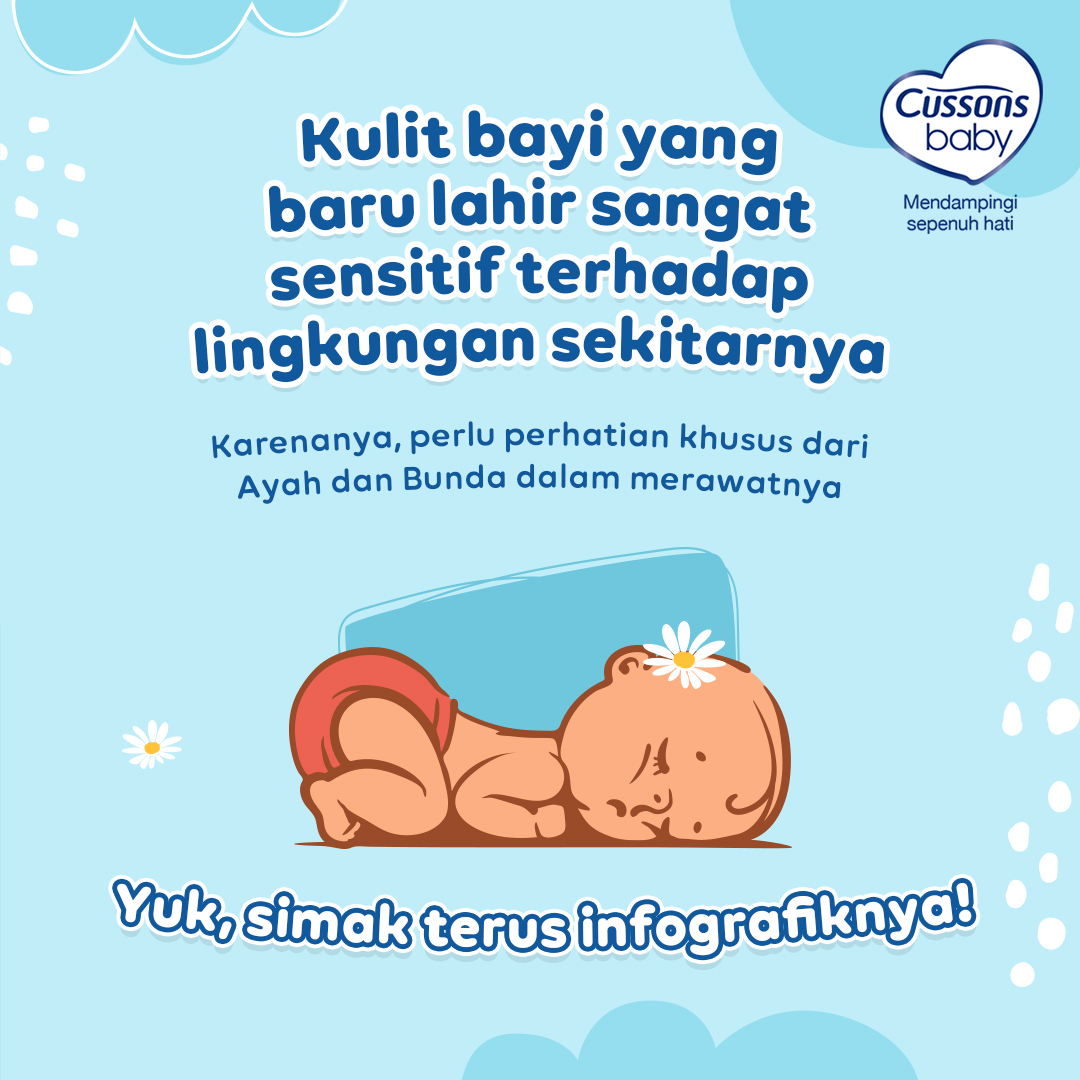 Cussons baby
Mendampingi sepenuh hati

Kulit bayi yang baru lahir sangat sensitif terhadap lingkungan sekitarnya

Karenanya, perlu perhatian khusus dari Ayah dan Bunda dalam merawatnya

Yuk, simak terus infografiknya!