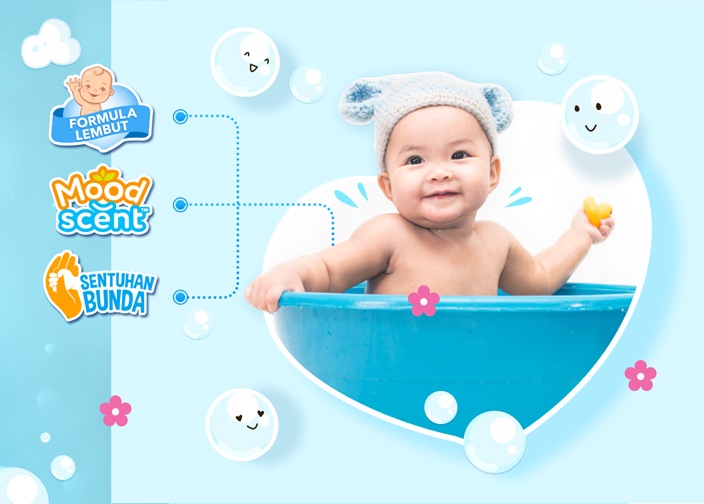 FORMULA LEMBUT

Mood scent™

SENTUHAN BUNDA