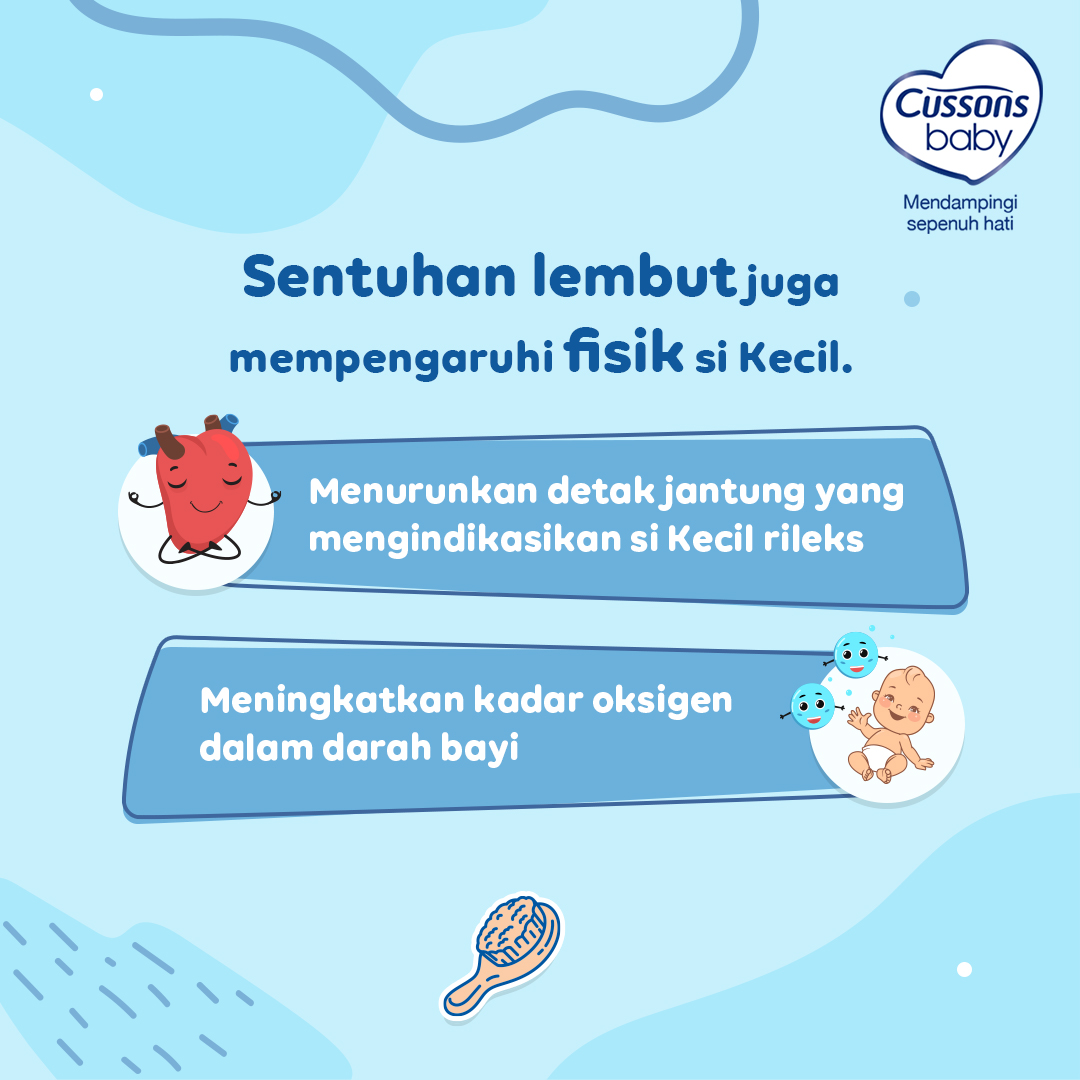 Cussons baby

Mendampingi sepenuh hati

Sentuhan lembut juga mempengaruhi fisik si Kecil.

Menurunkan detak jantung yang mengindikasikan si Kecil rileks

Meningkatkan kadar oksigen dalam darah bayi