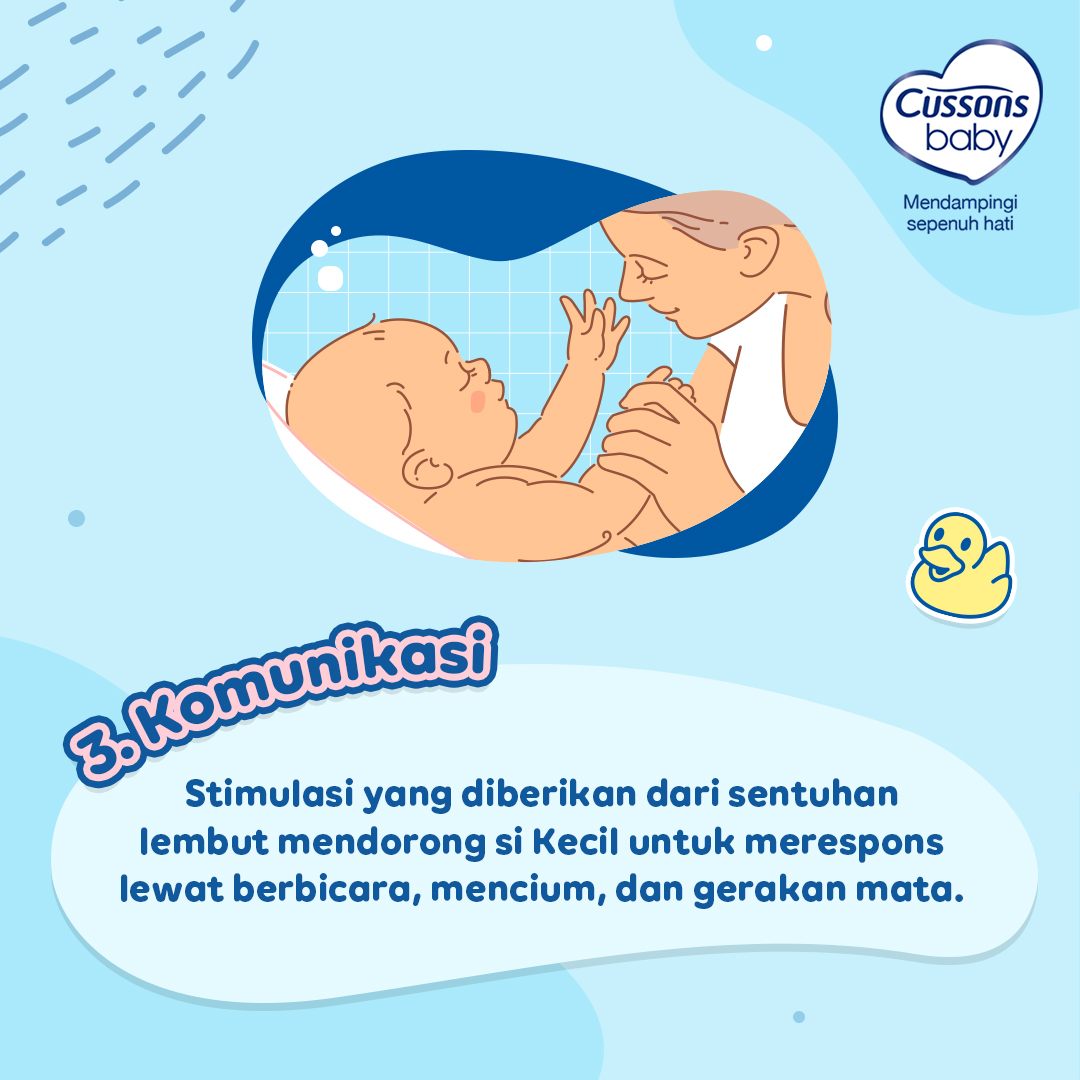 Cussons baby
Mendampingi sepenuh hati

3. Komunikasi

Stimulasi yang diberikan dari sentuhan lembut mendorong si Kecil untuk merespons lewat berbicara, mencium, dan gerakan mata.